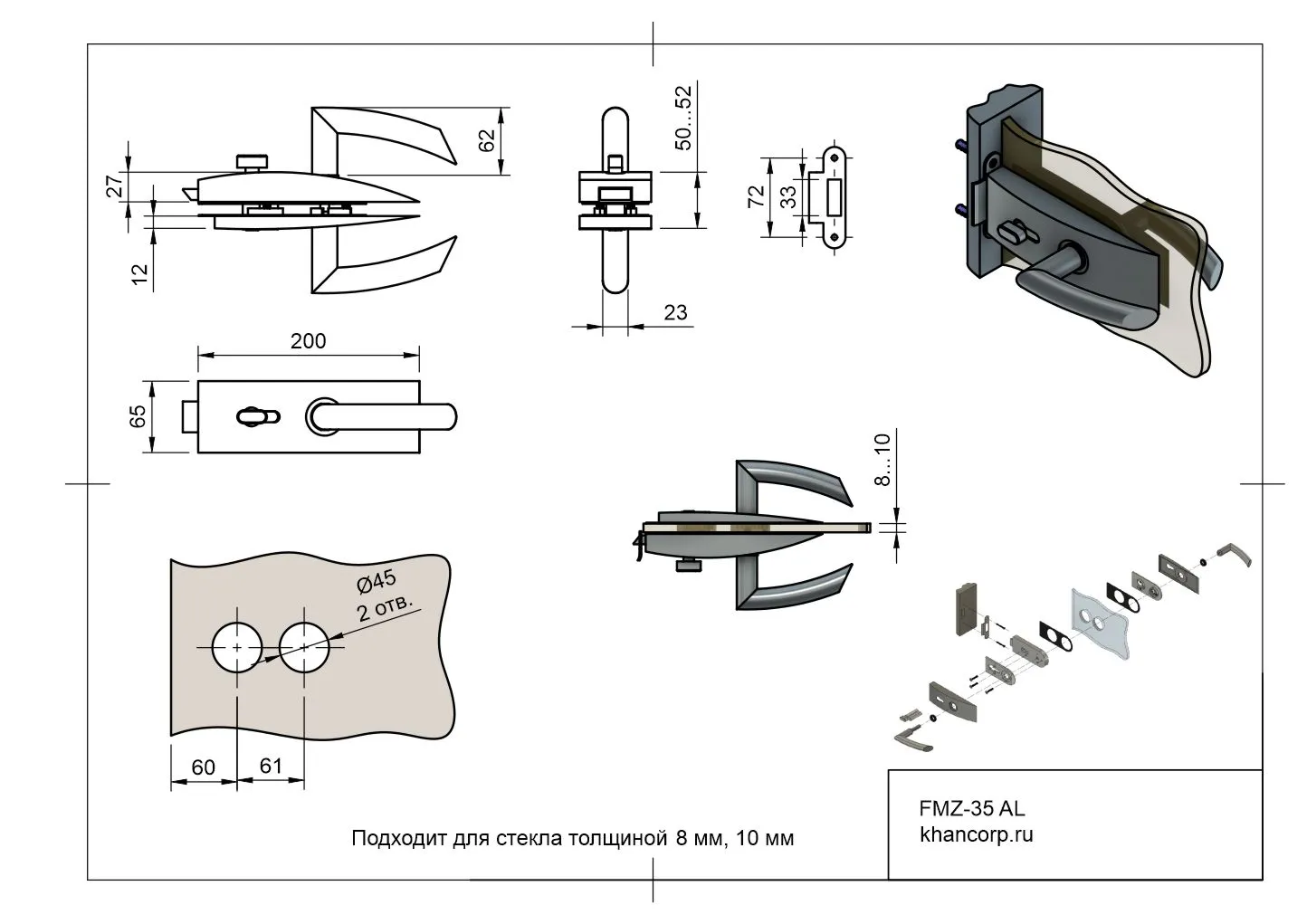 27
12
62
50...52
23
72
33
200
65
8...10
Ø45
2 отв.
60
61

Подходит для стекла толщиной 8 мм, 10 мм

FMZ-35 AL
khancorp.ru