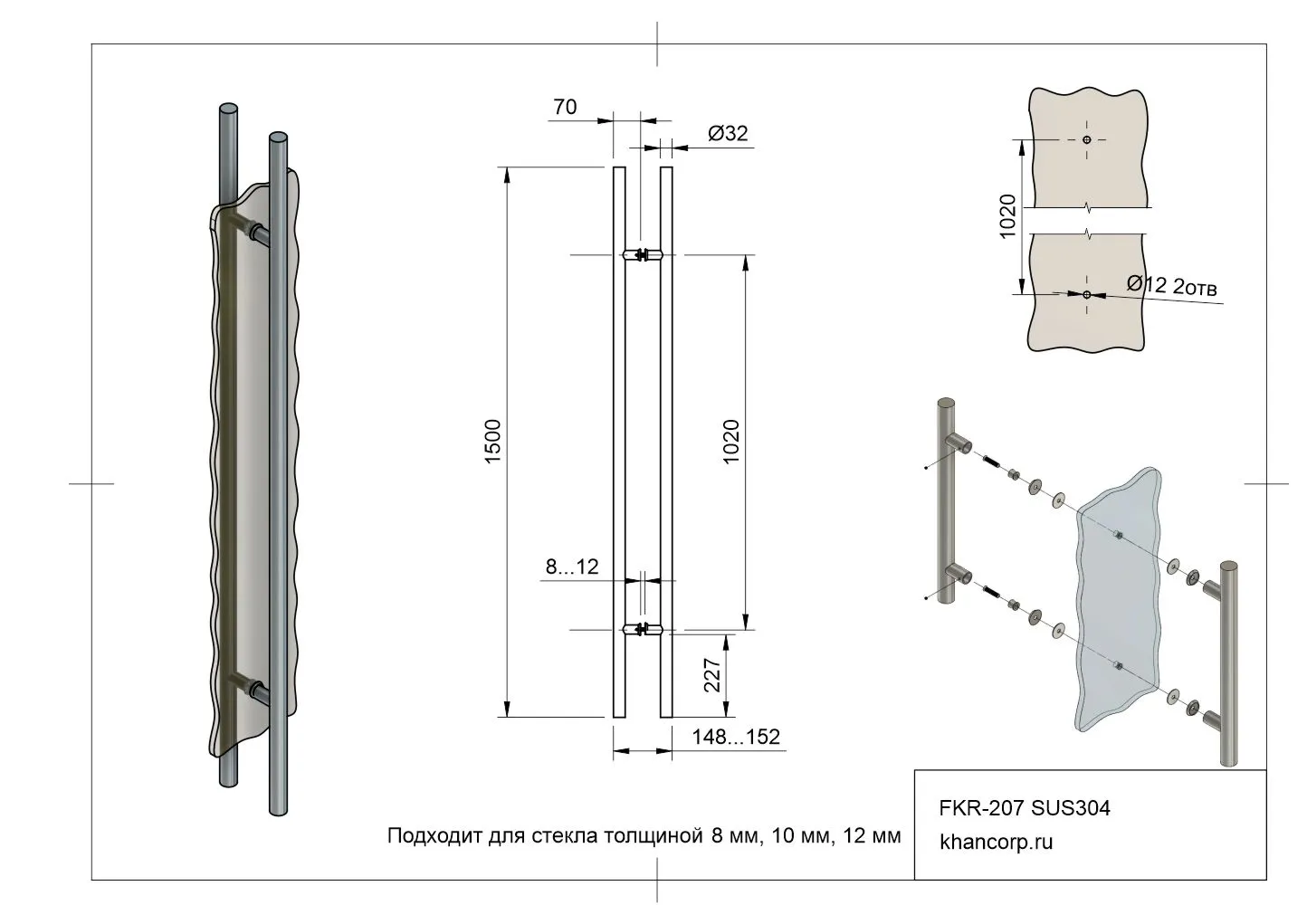 70

Ø32

1500

1020

8...12

227

148...152

1020

Ø12 2отв

Подходит для стекла толщиной 8 мм, 10 мм, 12 мм

FKR-207 SUS304

khancorp.ru