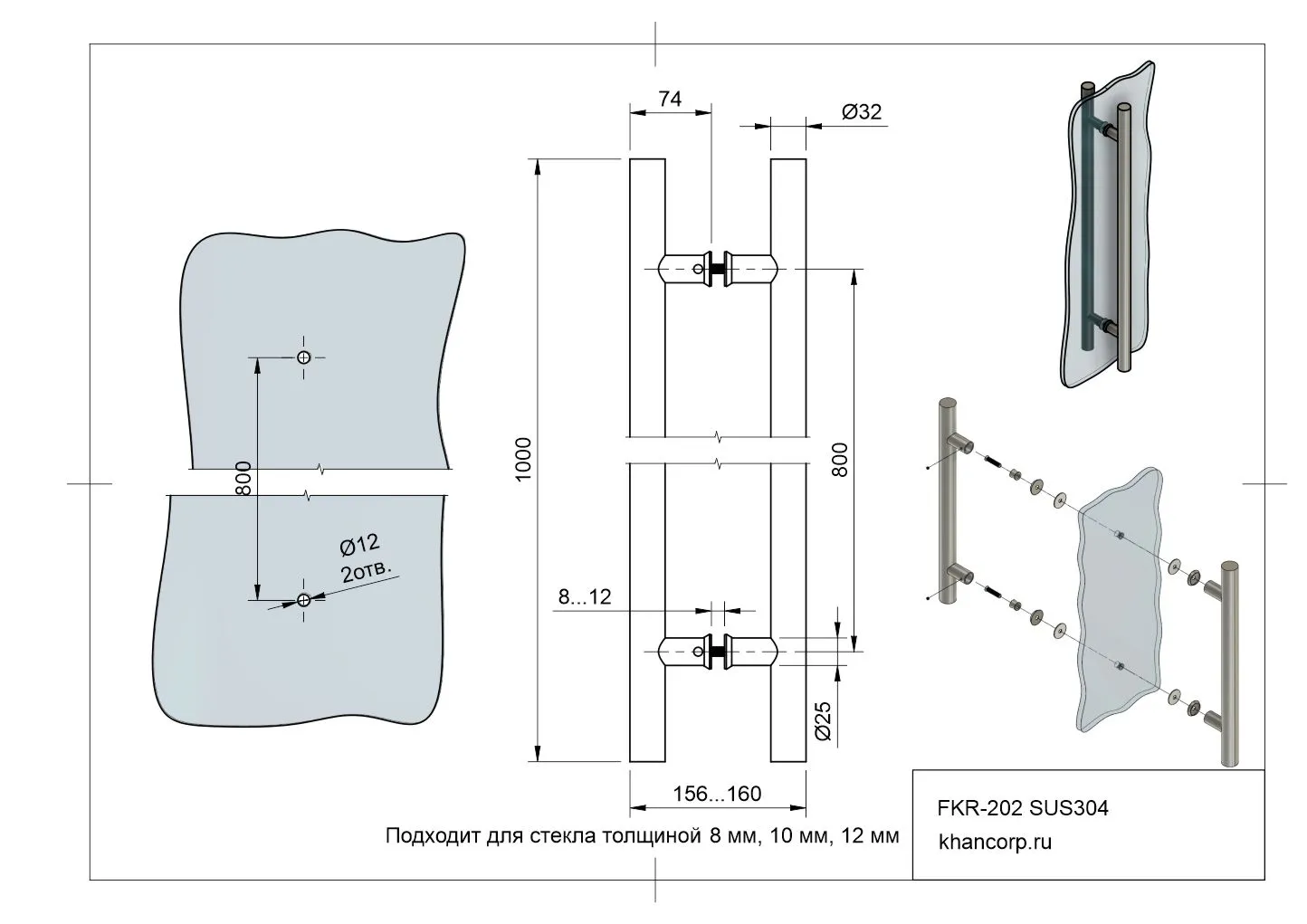 800

Ø12
2отв.

74

Ø32

1000

800

8...12

Ø25

156...160

Подходит для стекла толщиной 8 мм, 10 мм, 12 мм

FKR-202 SUS304

khancorp.ru