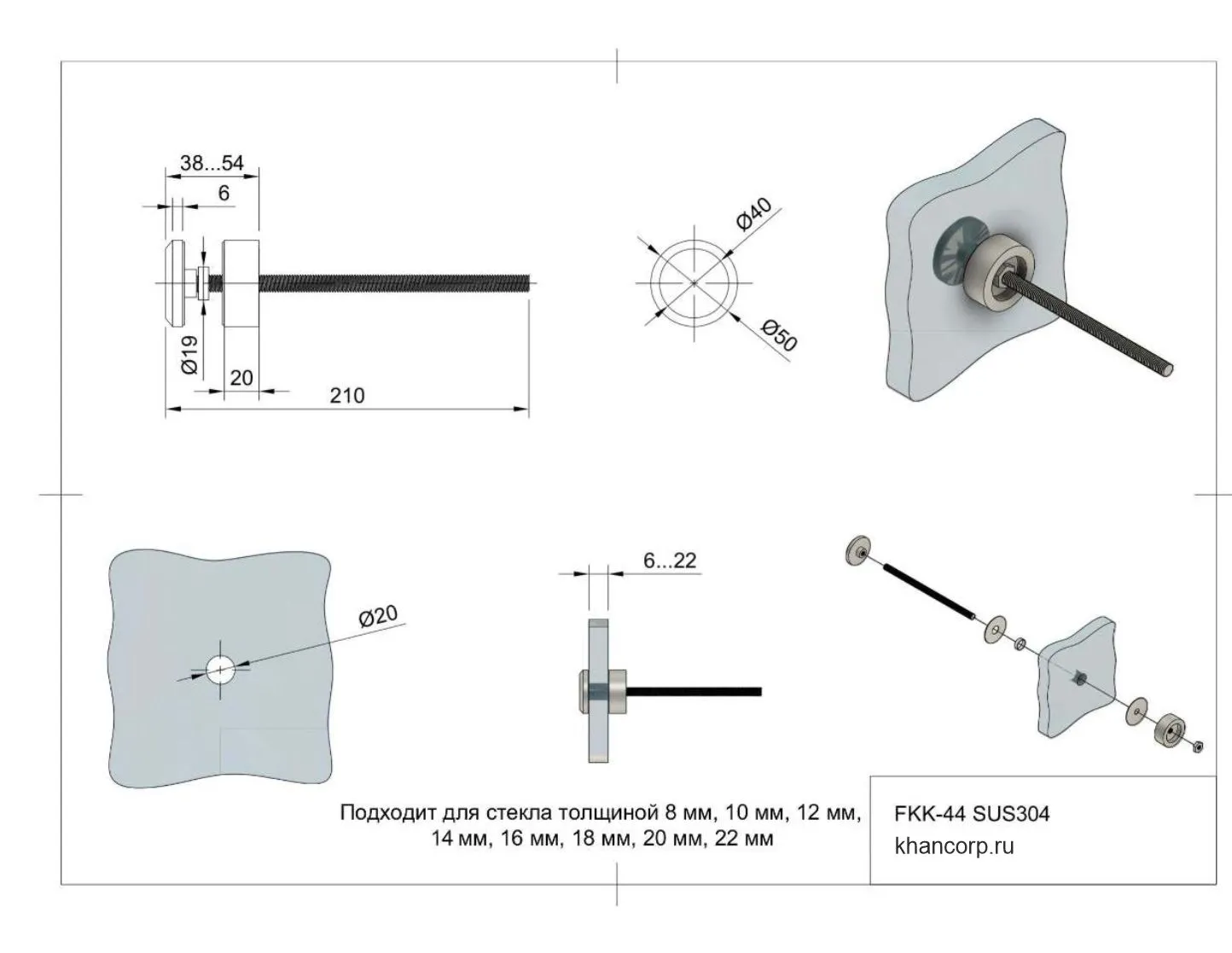 38...54
6
Ø19
20
210
Ø40
Ø50
Ø20
6...22
Подходит для стекла толщиной 8 мм, 10 мм, 12 мм, 14 мм, 16 мм, 18 мм, 20 мм, 22 мм
FKK-44 SUS304
khancorp.ru