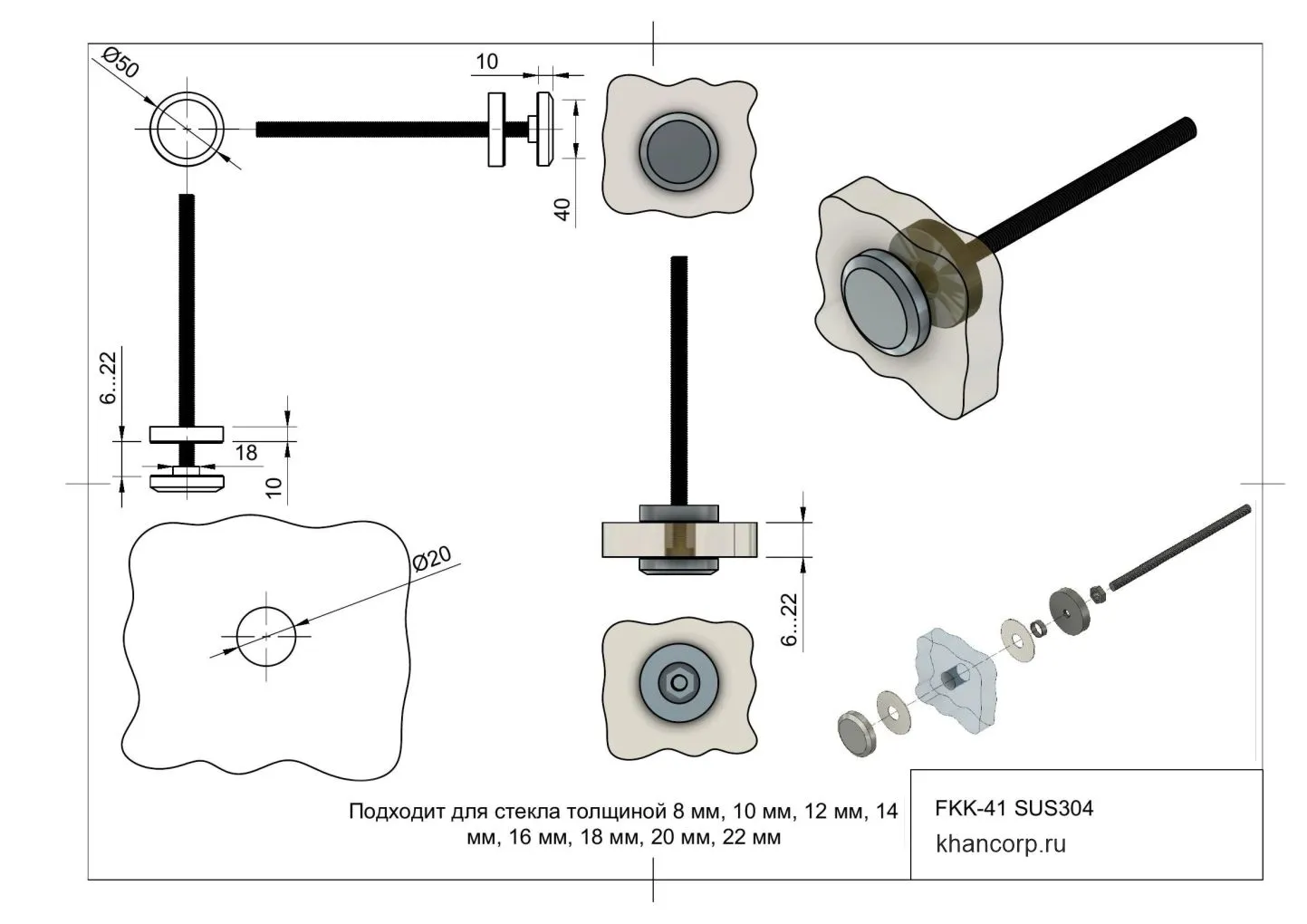 Ø50

10

40

6...22

18

10

Ø20

6...22

Подходит для стекла толщиной 8 мм, 10 мм, 12 мм, 14 мм, 16 мм, 18 мм, 20 мм, 22 мм

FKK-41 SUS304

khancorp.ru