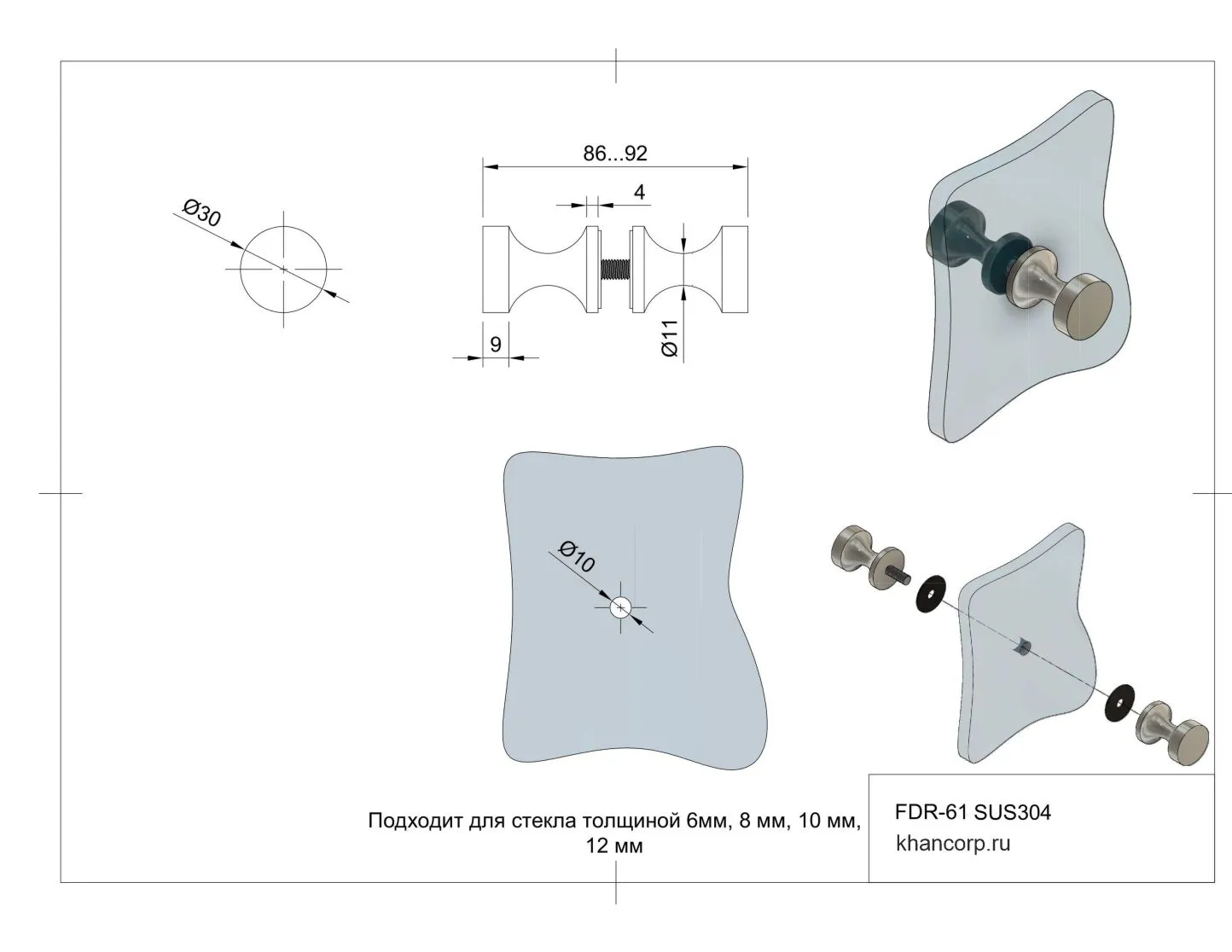 Ø30

86...92

4

9

Ø11

Ø10

Подходит для стекла толщиной 6мм, 8 мм, 10 мм, 12 мм

FDR-61 SUS304

khancorp.ru