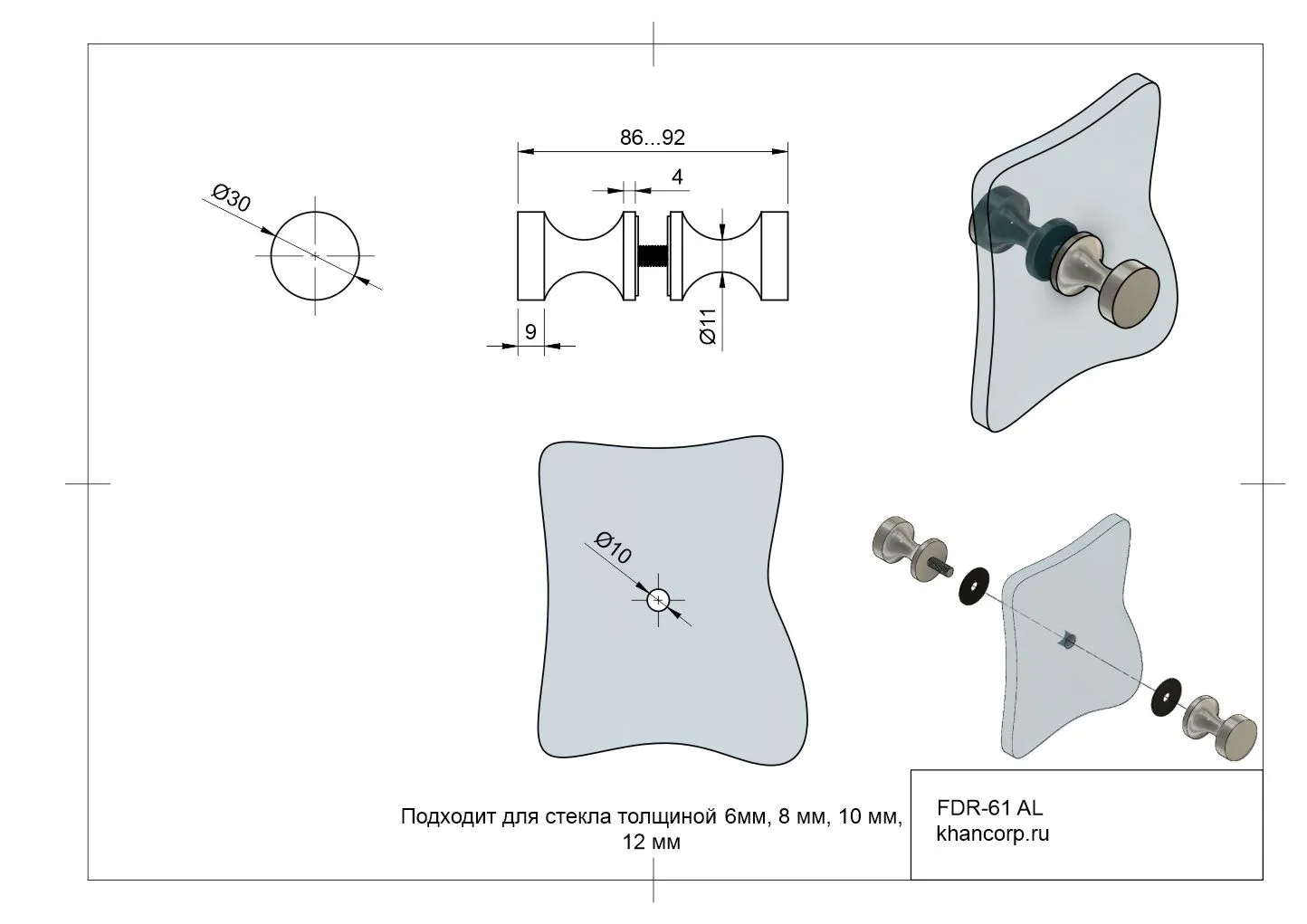 Ø30

86...92

4

9

Ø11

Ø10

Подходит для стекла толщиной 6мм, 8 мм, 10 мм, 12 мм

FDR-61 AL
khancorp.ru