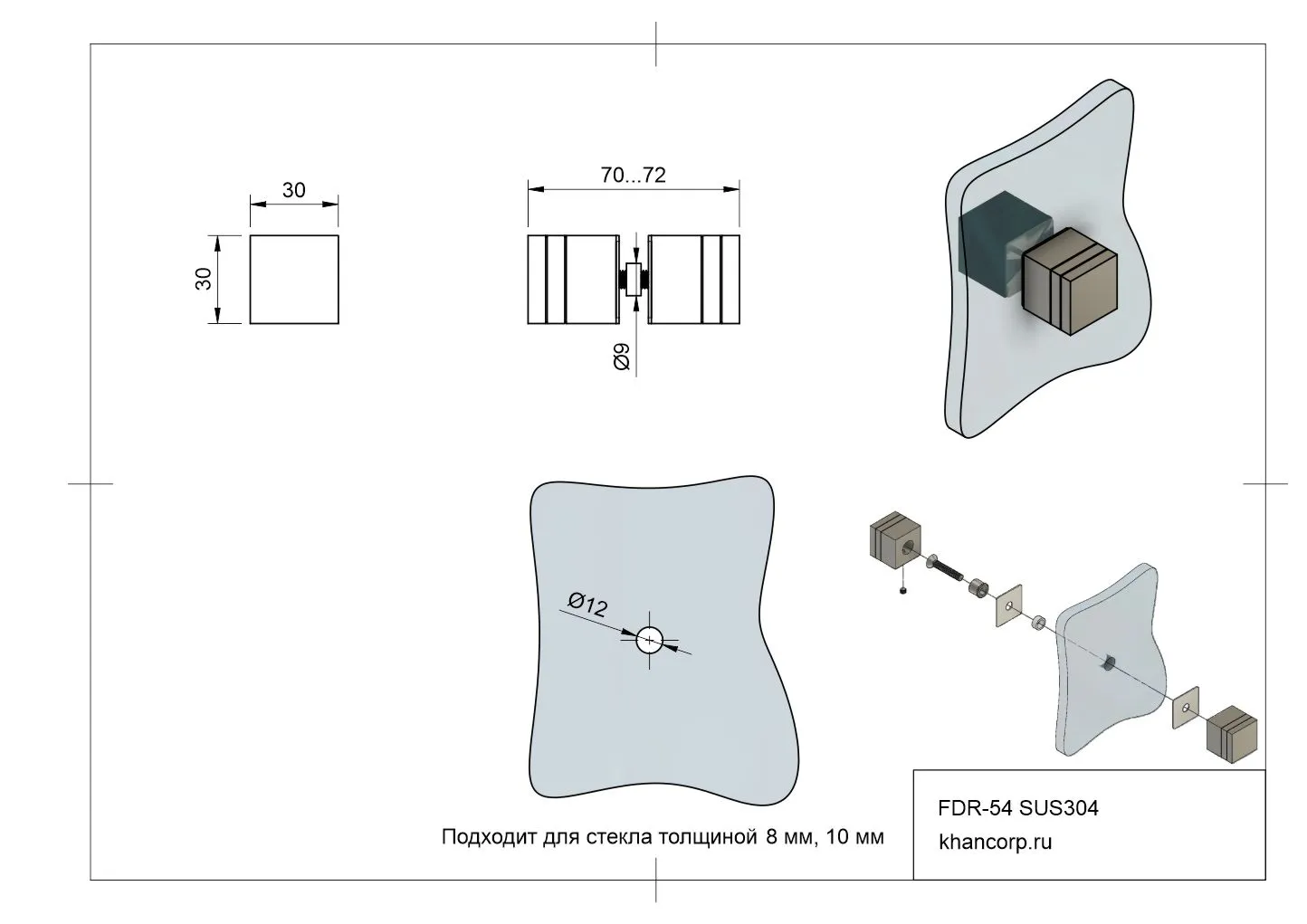 30

30

70...72

Ø9

Ø12

Подходит для стекла толщиной 8 мм, 10 мм

FDR-54 SUS304

khancorp.ru