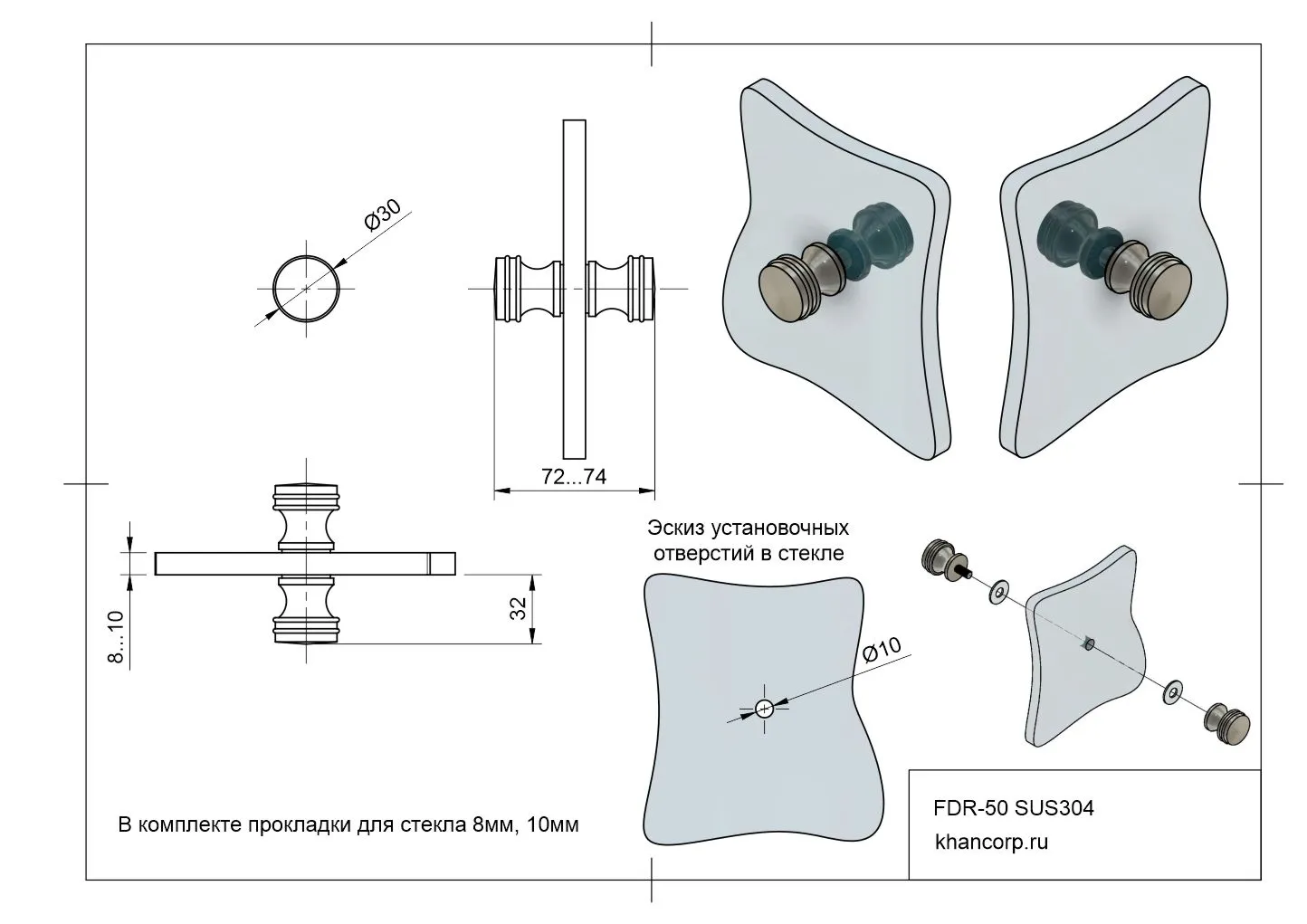 Ø30

72...74

8...10

32

Эскиз установочных отверстий в стекле

Ø10

В комплекте прокладки для стекла 8мм, 10мм

FDR-50 SUS304

khancorp.ru