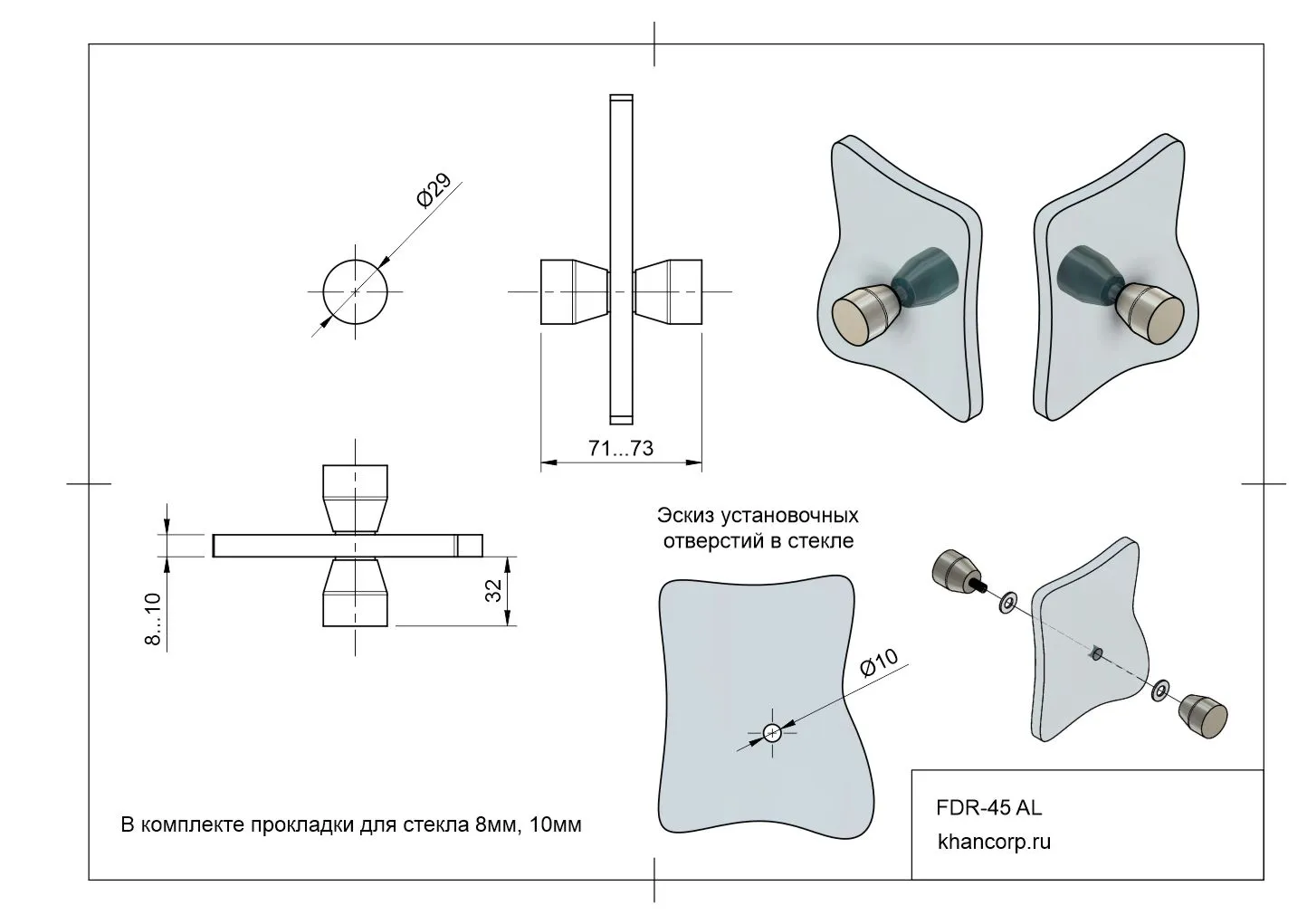 Ø29

71...73

8...10

32

Эскиз установочных отверстий в стекле

Ø10

В комплекте прокладки для стекла 8мм, 10мм

FDR-45 AL

khancorp.ru