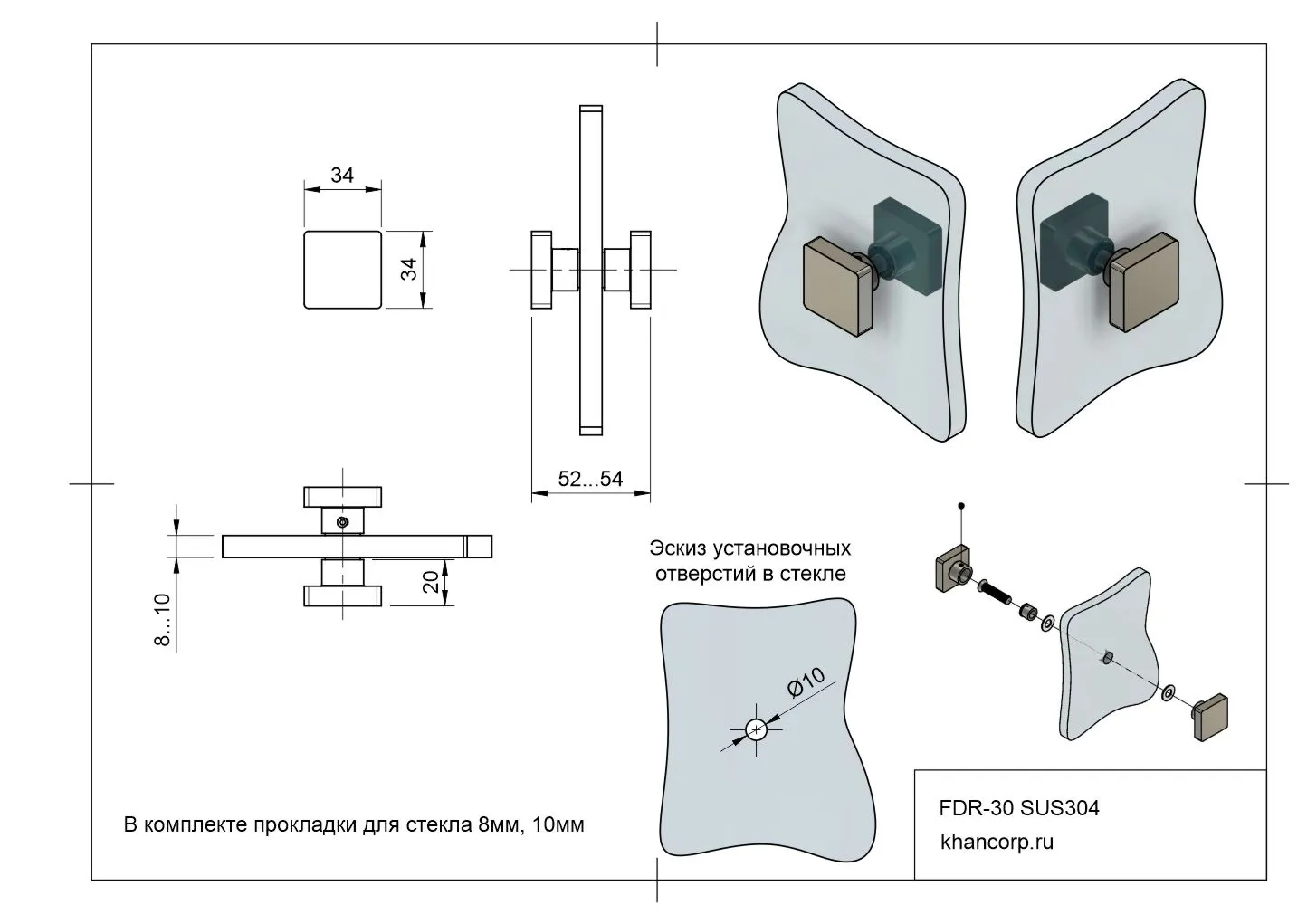 34

34

52...54

8...10

20

Эскиз установочных отверстий в стекле

Ø10

В комплекте прокладки для стекла 8мм, 10мм

FDR-30 SUS304

khancorp.ru