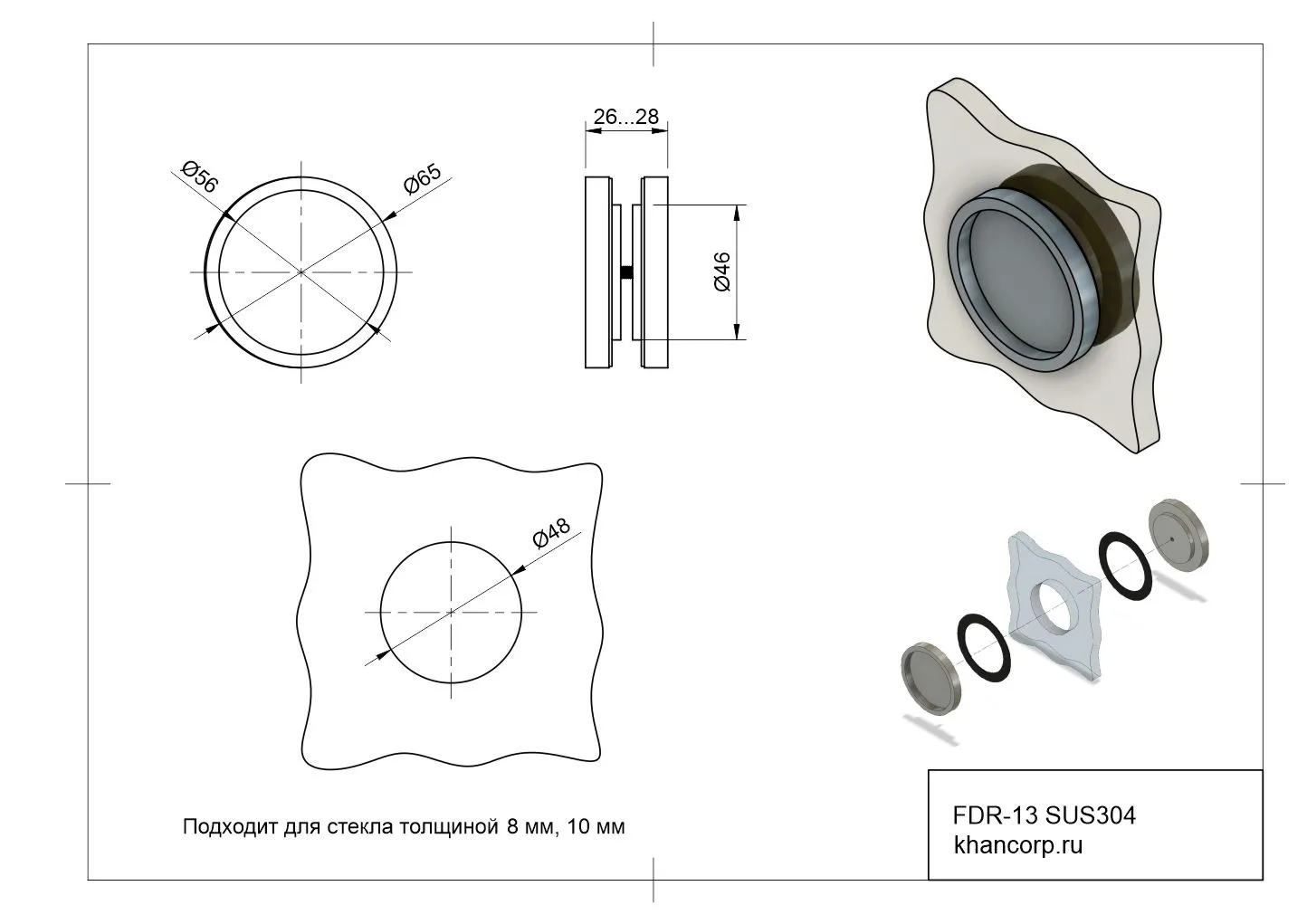 Ø56

Ø65

26...28

Ø46

Ø48

Подходит для стекла толщиной 8 мм, 10 мм

FDR-13 SUS304
khancorp.ru