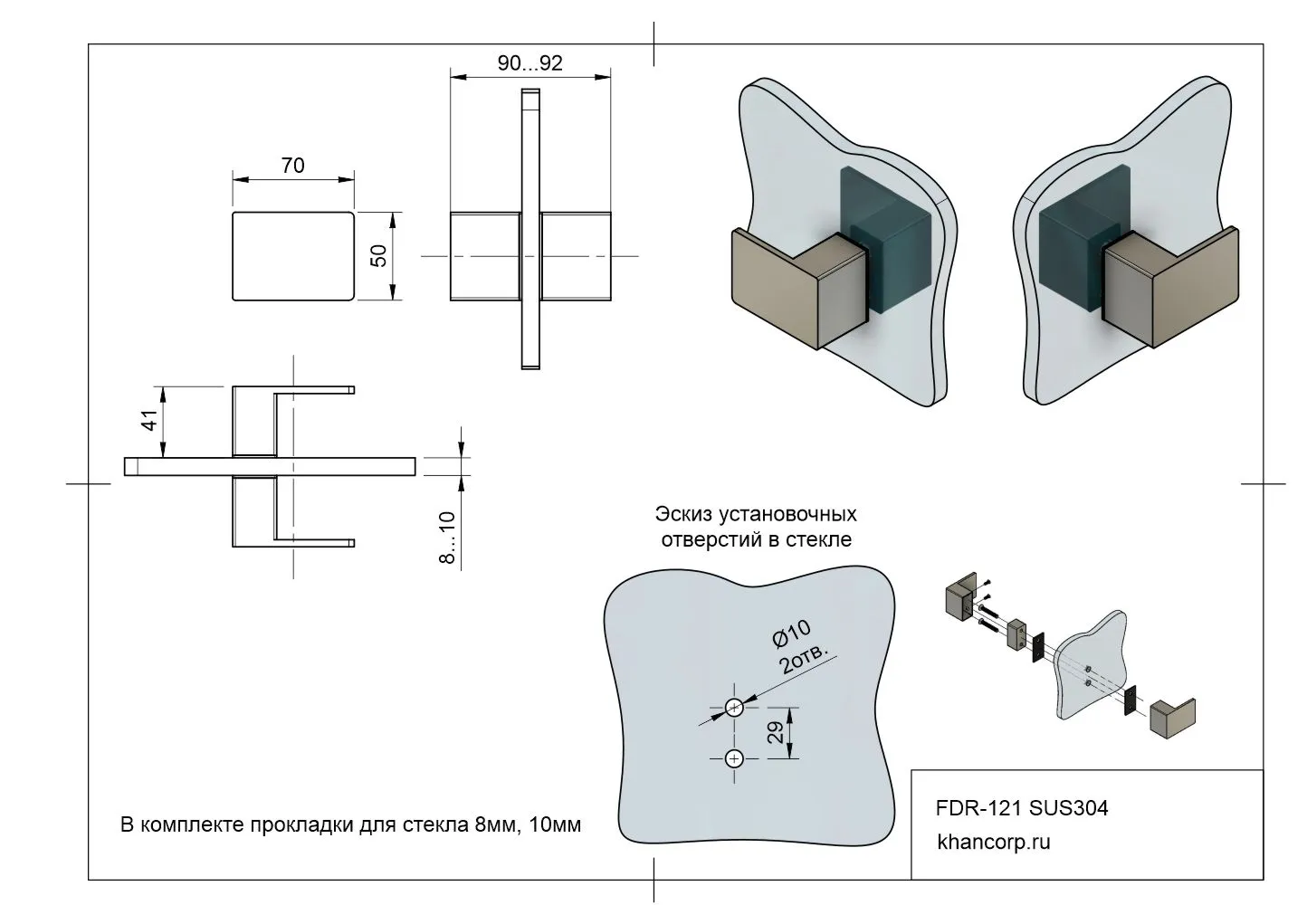 90...92

70

50

41

8...10

Эскиз установочных отверстий в стекле

Ø10
2отв.

29

В комплекте прокладки для стекла 8мм, 10мм

FDR-121 SUS304

khancorp.ru