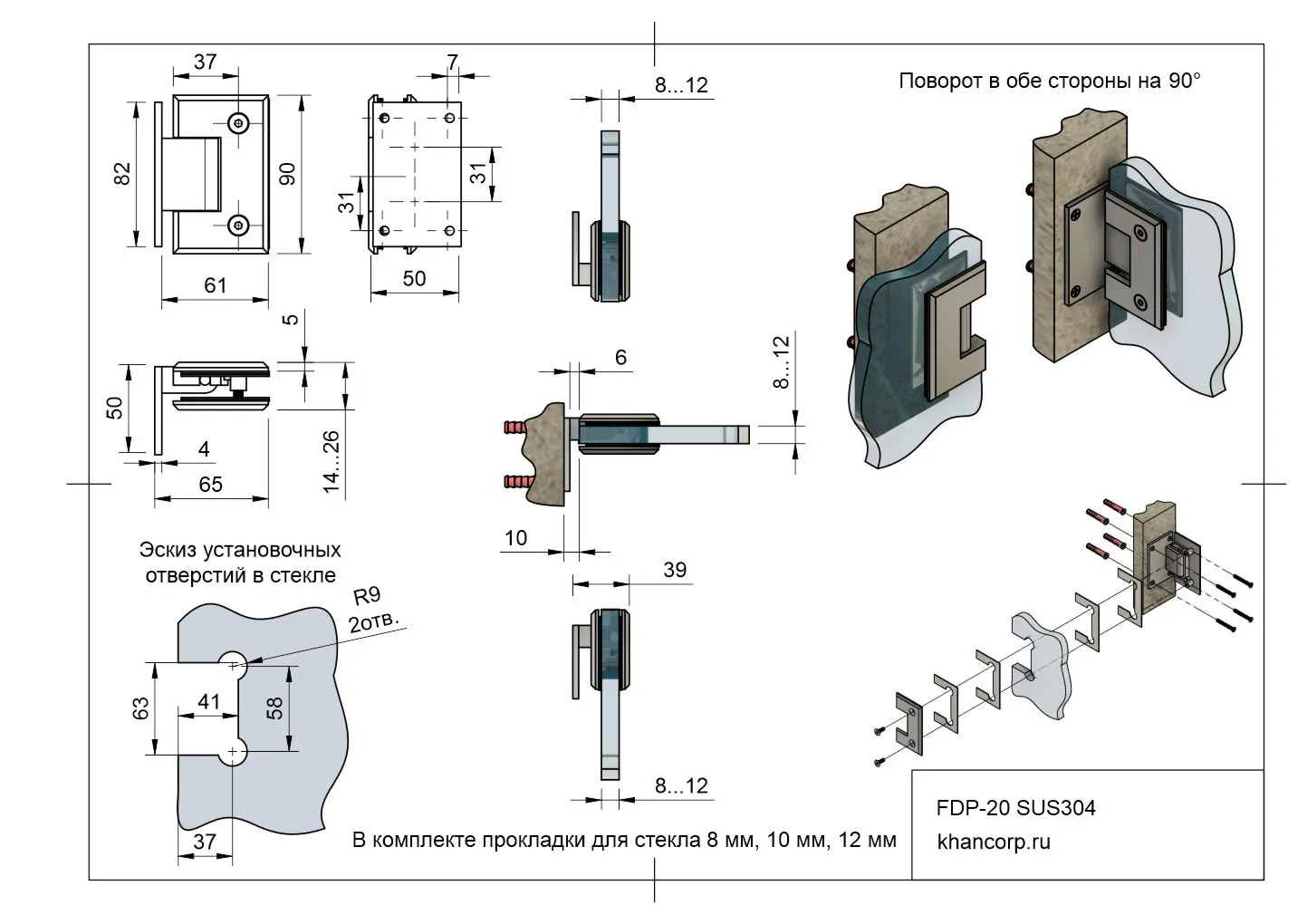 37

82

90

61

7

31

31

50

8...12

Поворот в обе стороны на 90°

5

50

4

65

14...26

6

8...12

10

39

Эскиз установочных отверстий в стекле

R9
2отв.

63

41

58

37

8...12

В комплекте прокладки для стекла 8 мм, 10 мм, 12 мм

FDP-20 SUS304

khancorp.ru