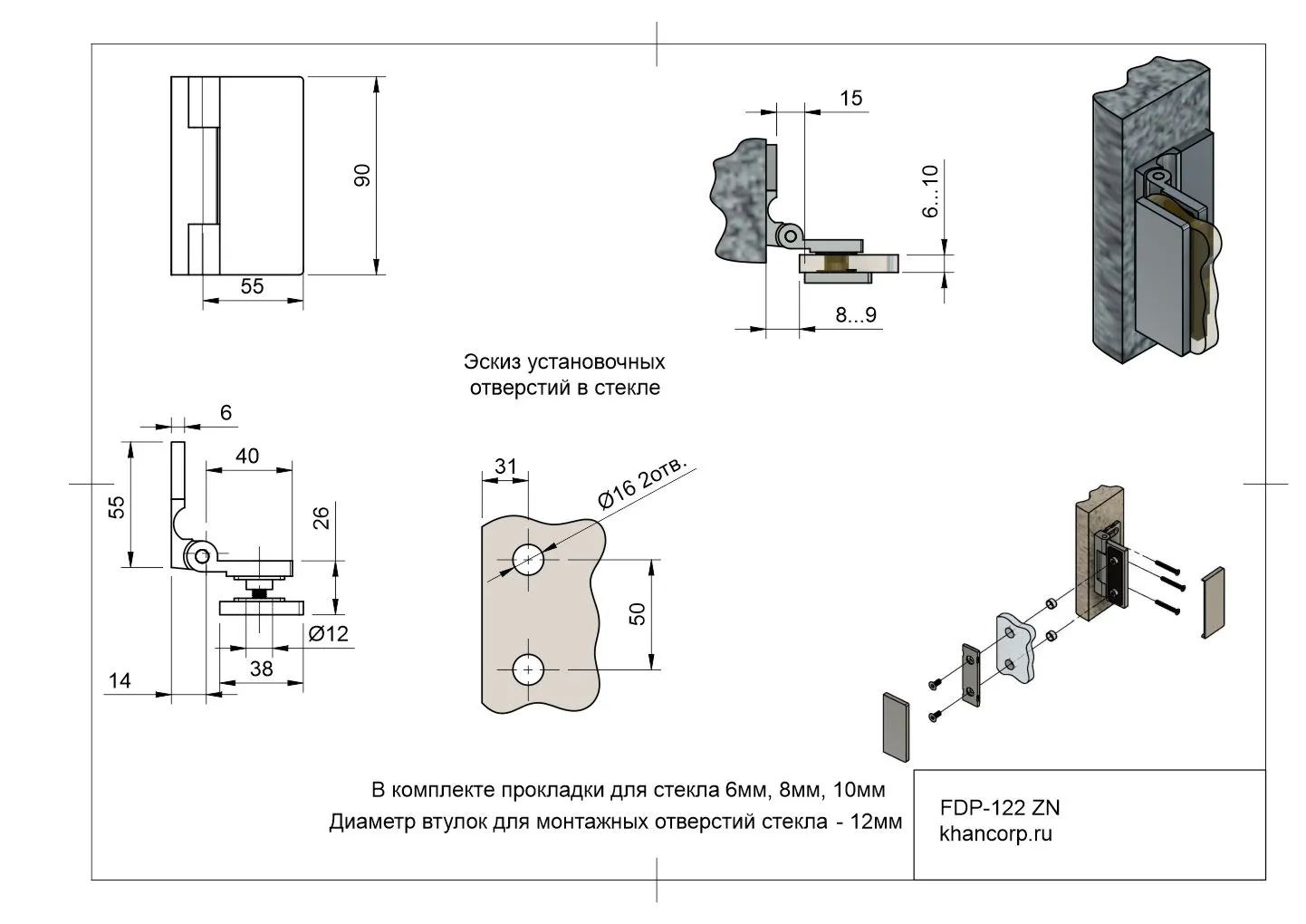 90

55

15

6...10

8...9

Эскиз установочных отверстий в стекле

6

40

55

26

Ø12

38

14

31

Ø16 2отв.

50

В комплекте прокладки для стекла 6мм, 8мм, 10мм
Диаметр втулок для монтажных отверстий стекла - 12мм

FDP-122 ZN
khancorp.ru