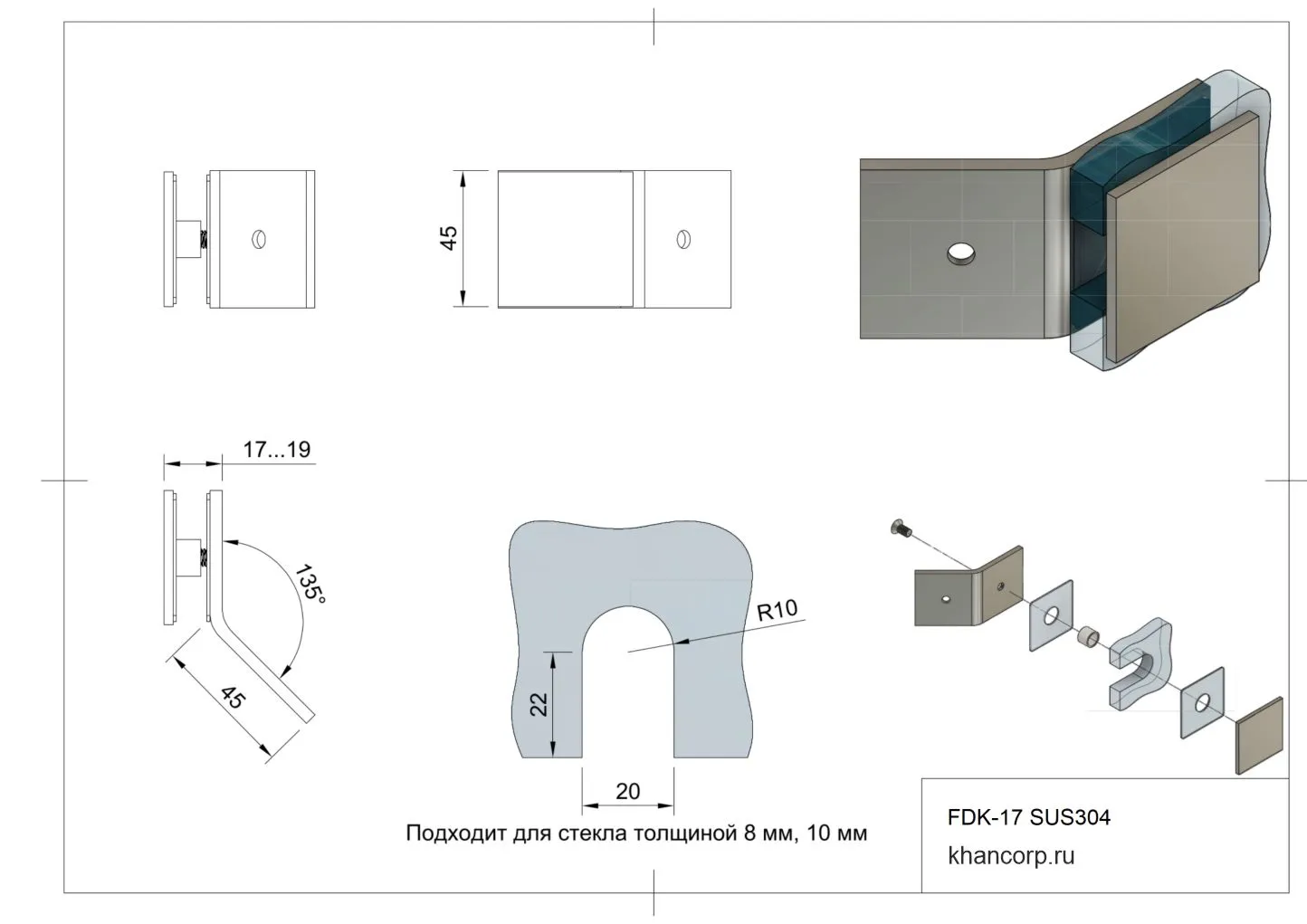 45

17...19

135°

45

R10

22

20

Подходит для стекла толщиной 8 мм, 10 мм

FDK-17 SUS304

khancorp.ru