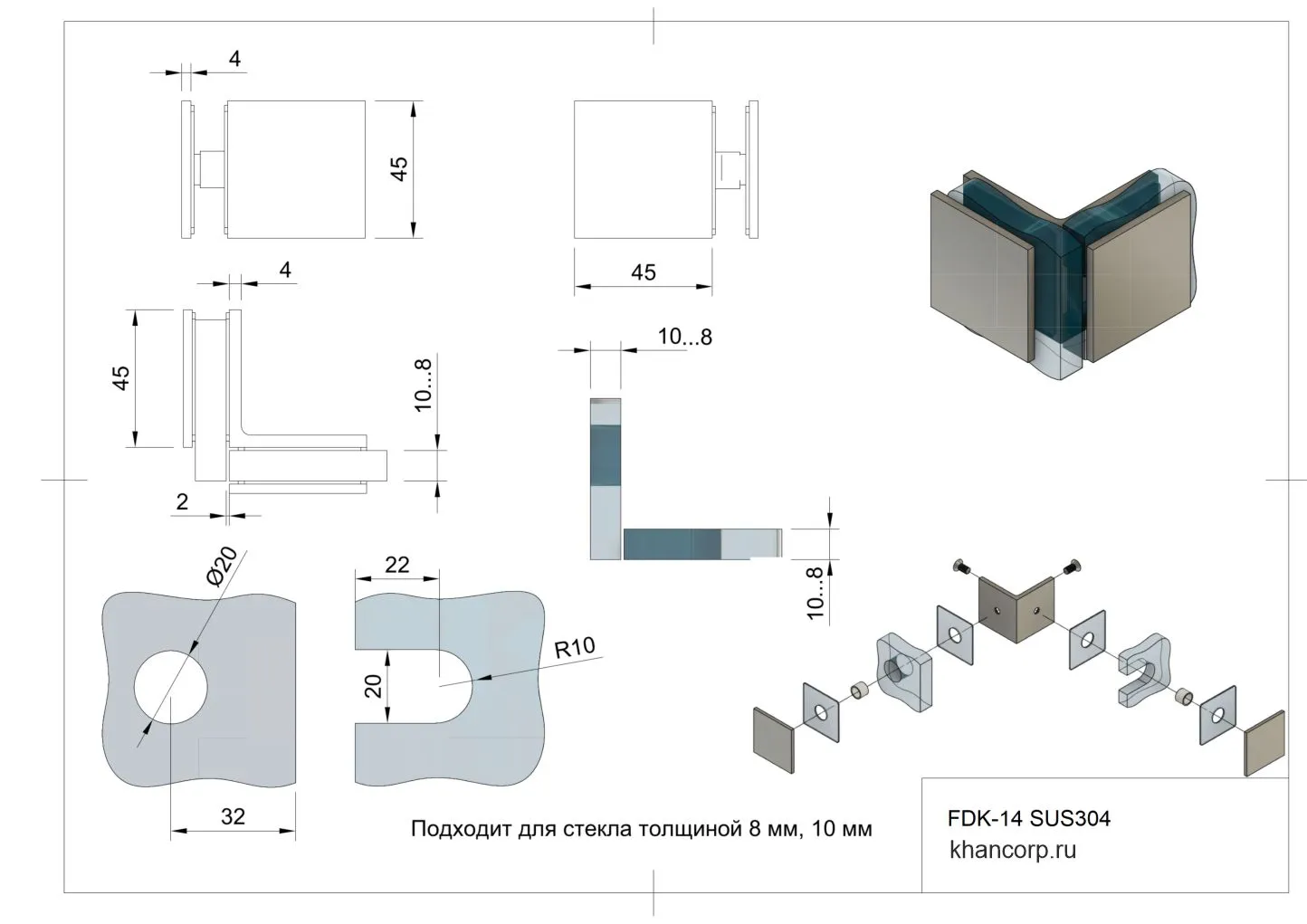 4

45

45

4

45

10...8

2

10...8

10...8

Ø20

22

R10

20

32

Подходит для стекла толщиной 8 мм, 10 мм

FDK-14 SUS304
khancorp.ru