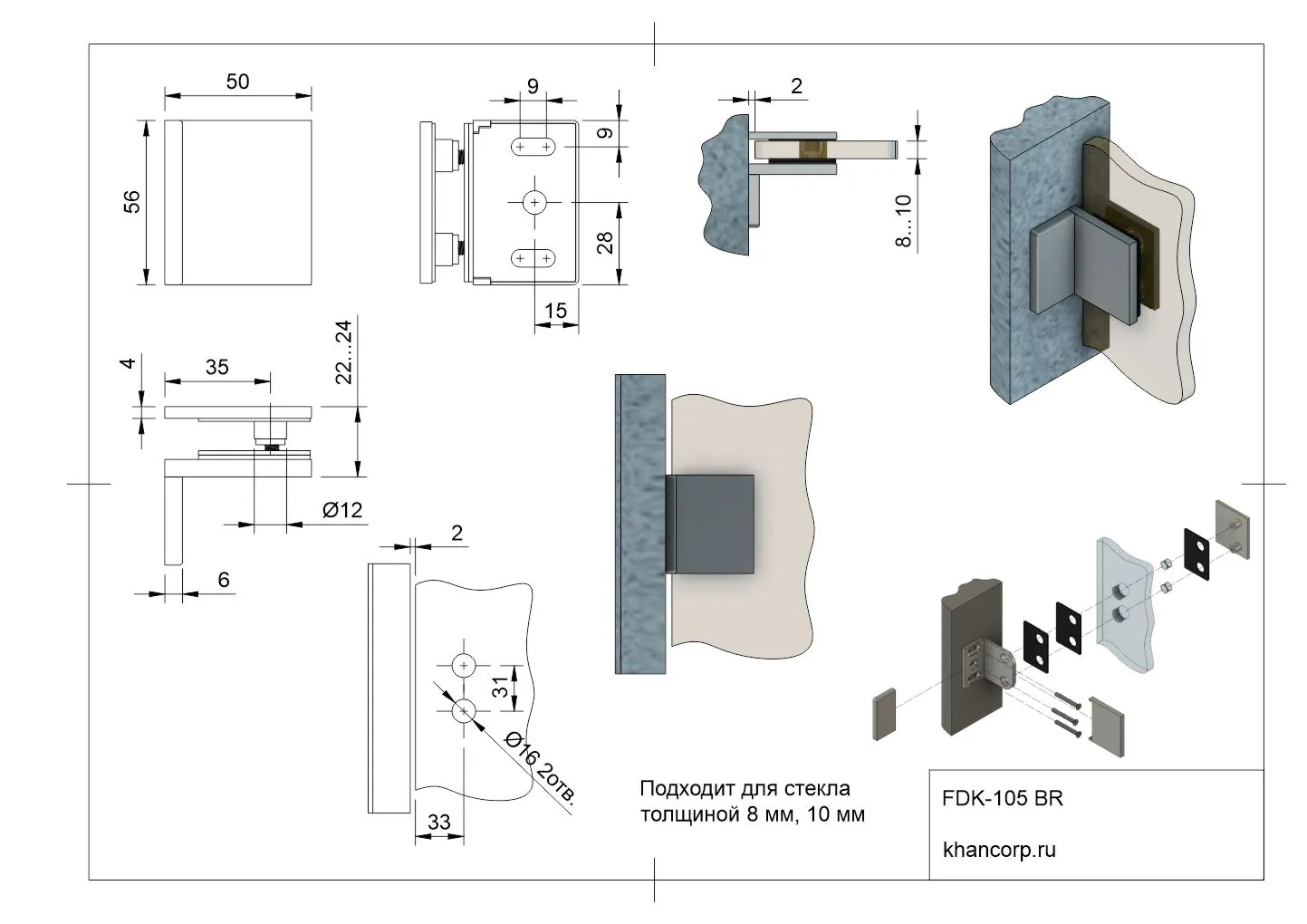 50

56

9

9

28

15

2

8...10

4

35

22...24

Ø12

6

2

31

Ø16 2отв.

33

Подходит для стекла толщиной 8 мм, 10 мм

FDK-105 BR

khancorp.ru