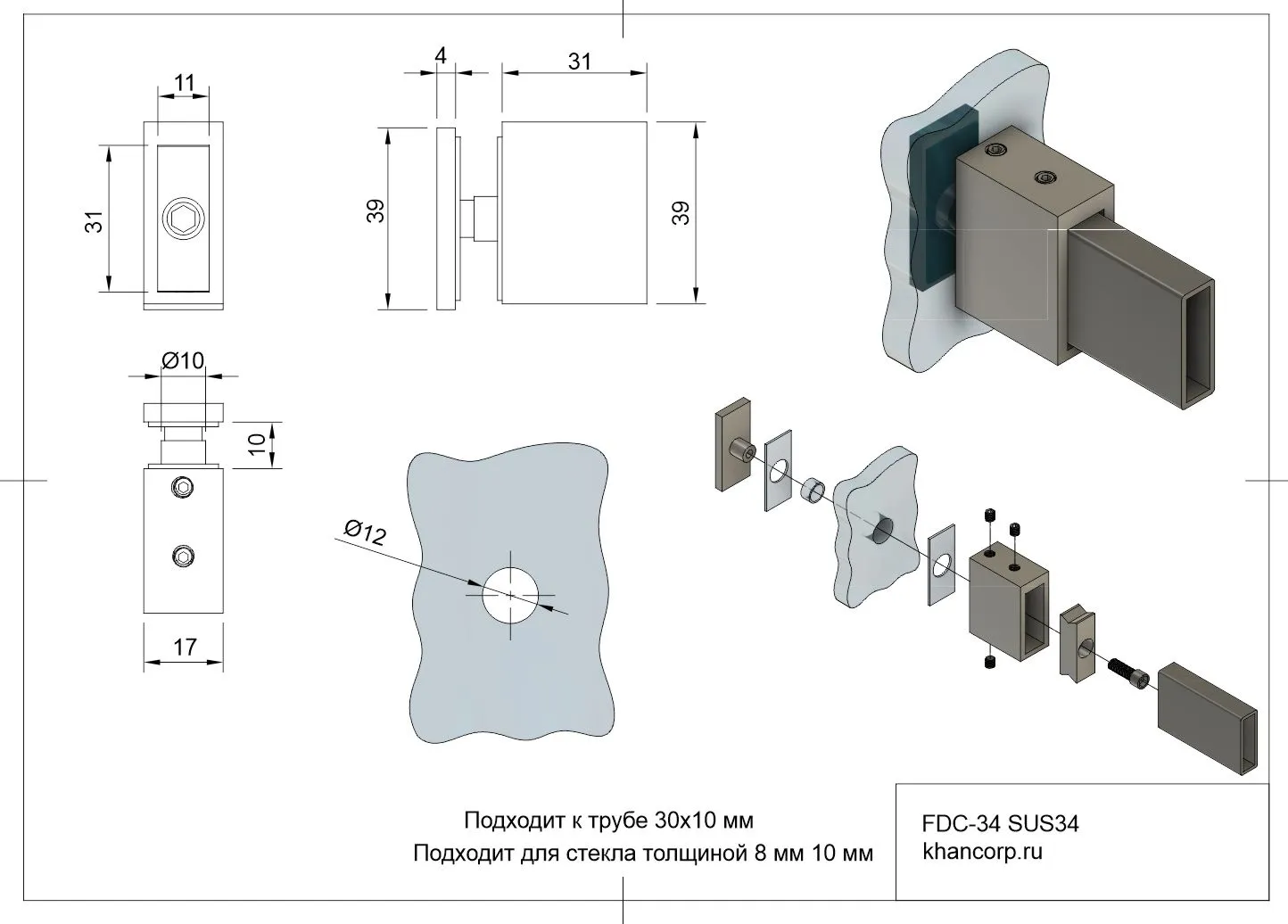 11

31

4

31

39

39

Ø10

10

17

Ø12

Подходит к трубе 30x10 мм

Подходит для стекла толщиной 8 мм 10 мм

FDC-34 SUS34
khancorp.ru