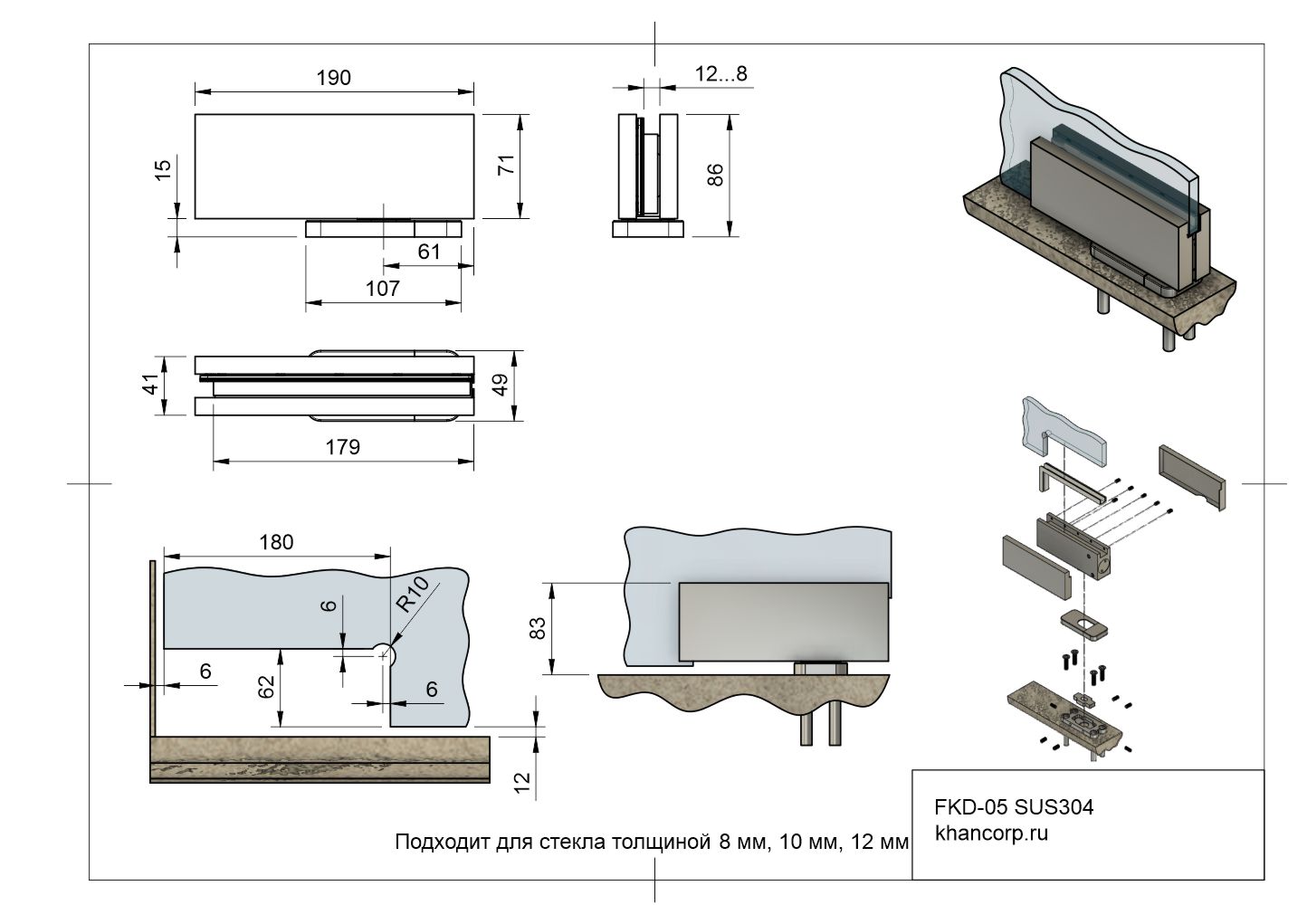 190

15

71

61

107

12...8

86

41

49

179

180

R10

6

6

62

6

12

83

Подходит для стекла толщиной 8 мм, 10 мм, 12 мм

FKD-05 SUS304
khancorp.ru