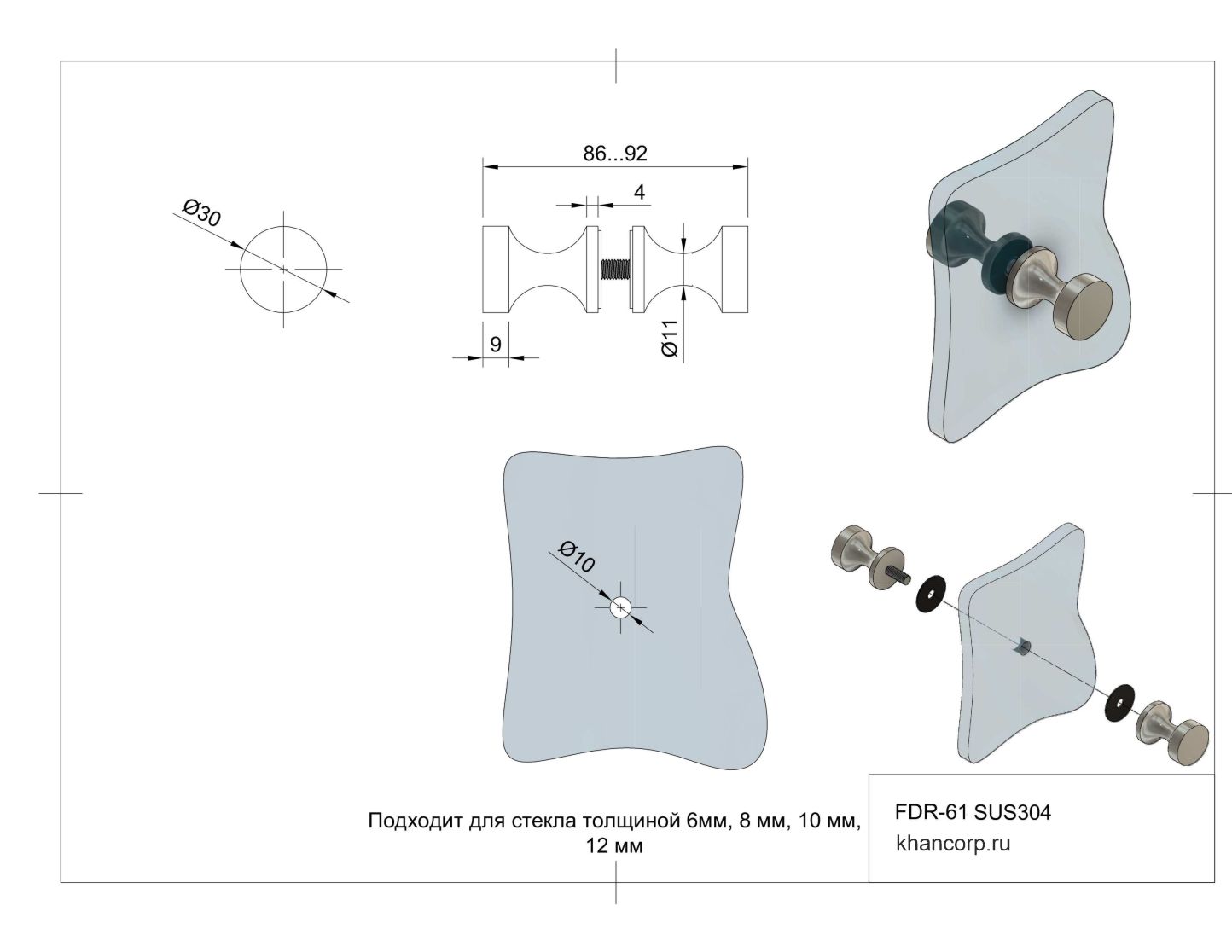 Ø30

86...92

4

9

Ø11

Ø10

Подходит для стекла толщиной 6мм, 8 мм, 10 мм, 12 мм

FDR-61 SUS304
khancorp.ru