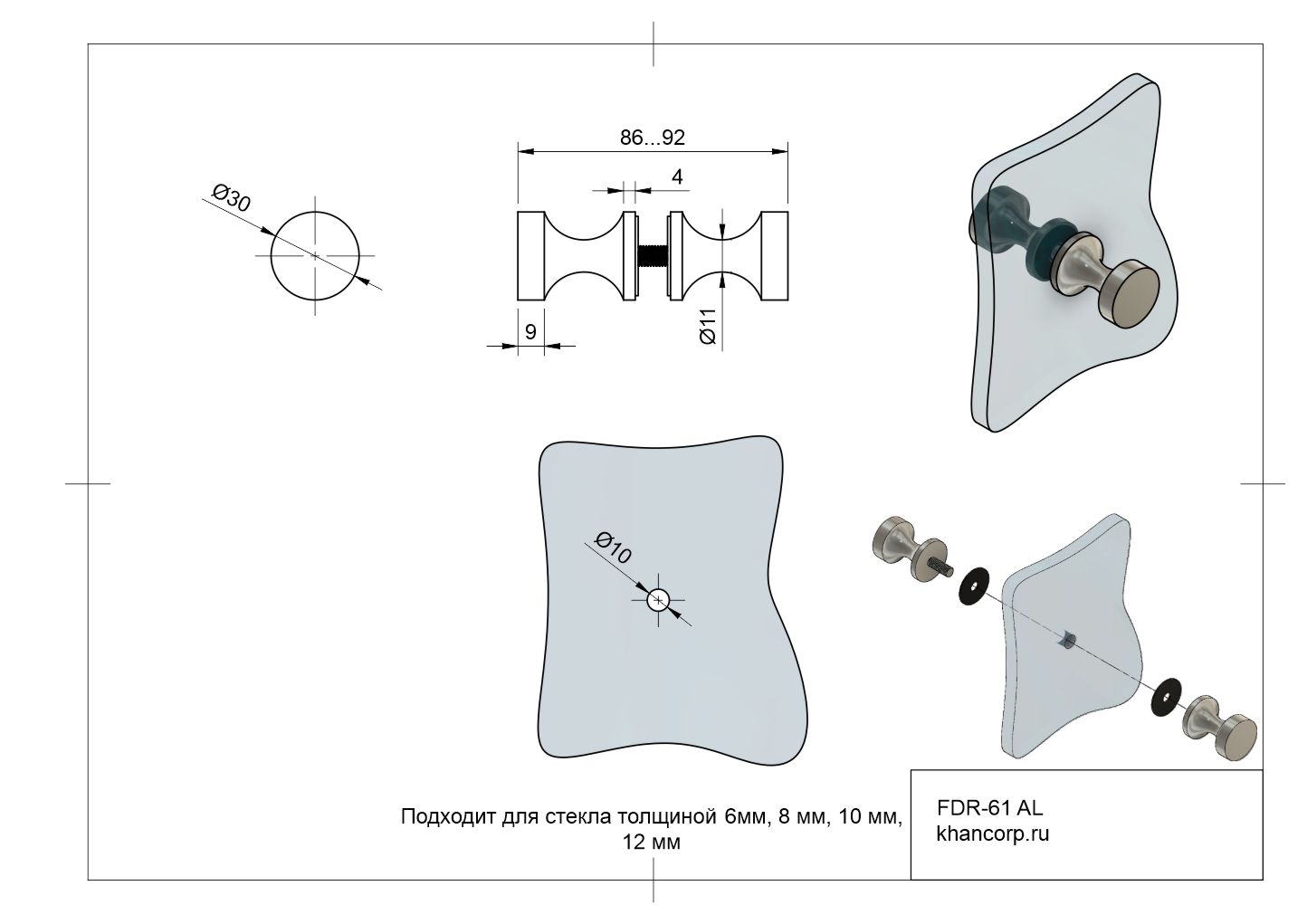 Ø30

86...92

4

9

Ø11

Ø10

Подходит для стекла толщиной 6мм, 8 мм, 10 мм, 12 мм

FDR-61 AL
khancorp.ru