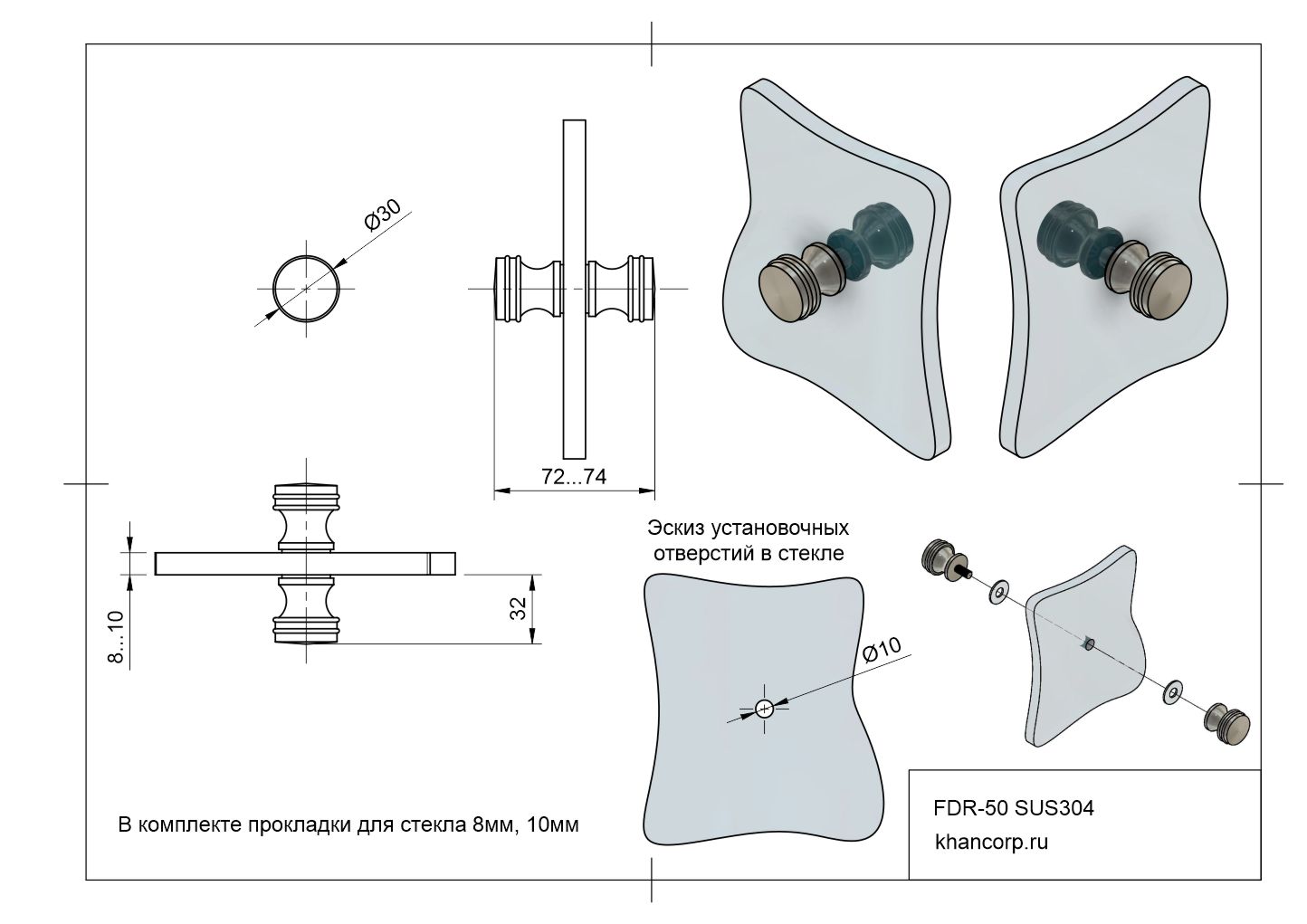 Ø30

72...74

8...10

32

Эскиз установочных отверстий в стекле

Ø10

В комплекте прокладки для стекла 8мм, 10мм

FDR-50 SUS304

khancorp.ru