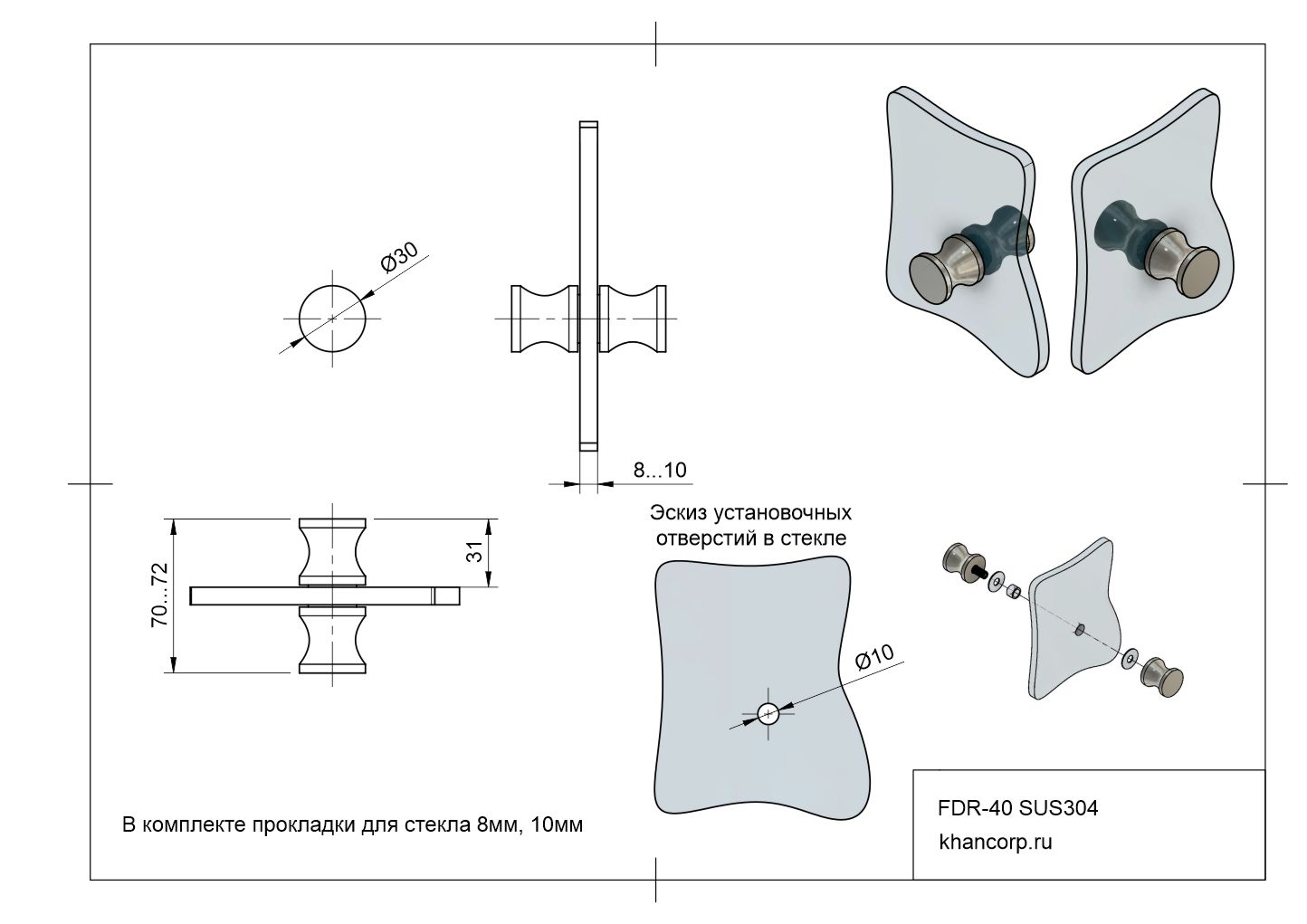 Ø30

8...10

70...72

31

Эскиз установочных отверстий в стекле

Ø10

В комплекте прокладки для стекла 8мм, 10мм

FDR-40 SUS304

khancorp.ru