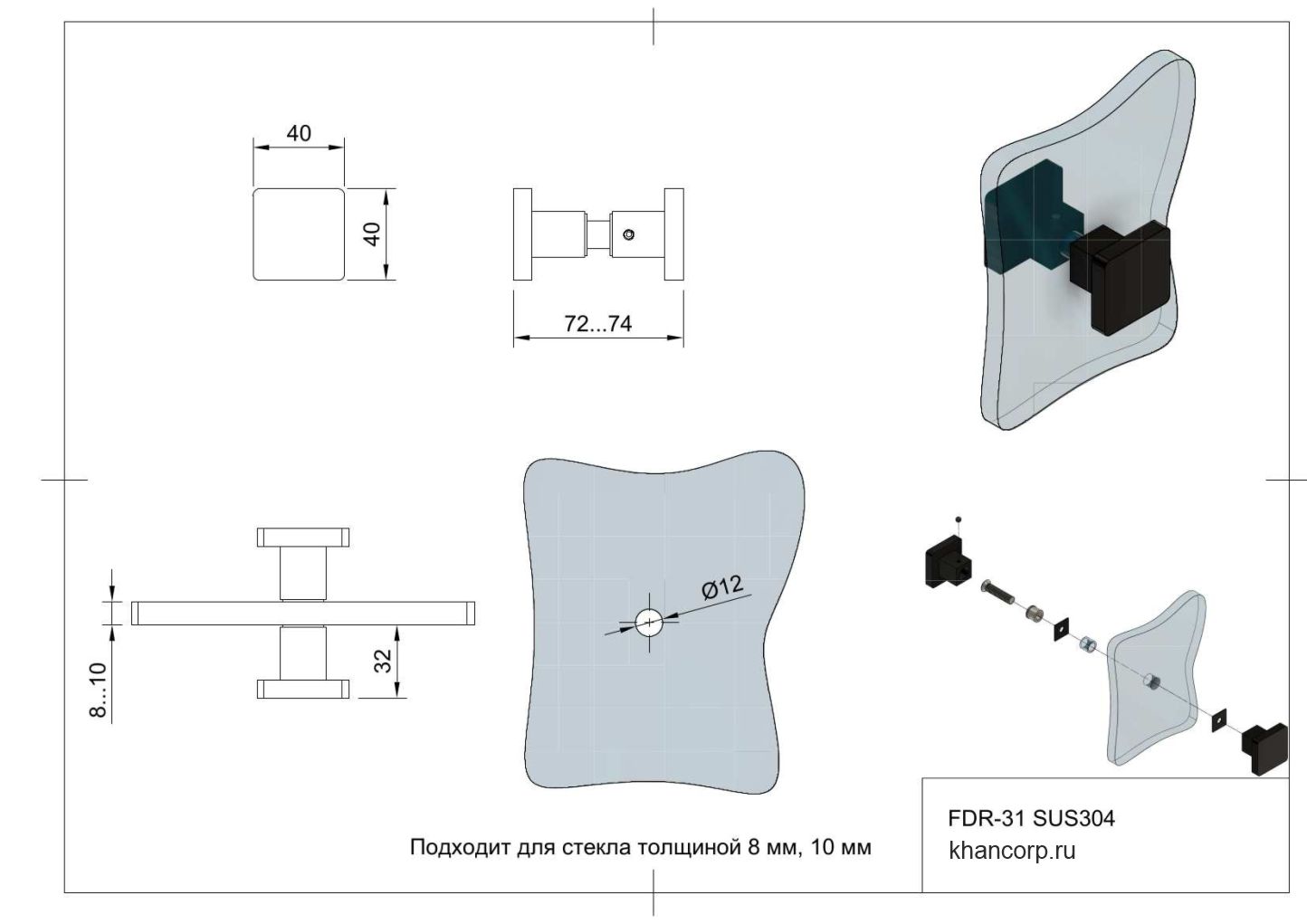 40

40

72...74

8...10

32

Ø12

Подходит для стекла толщиной 8 мм, 10 мм

FDR-31 SUS304
khancorp.ru