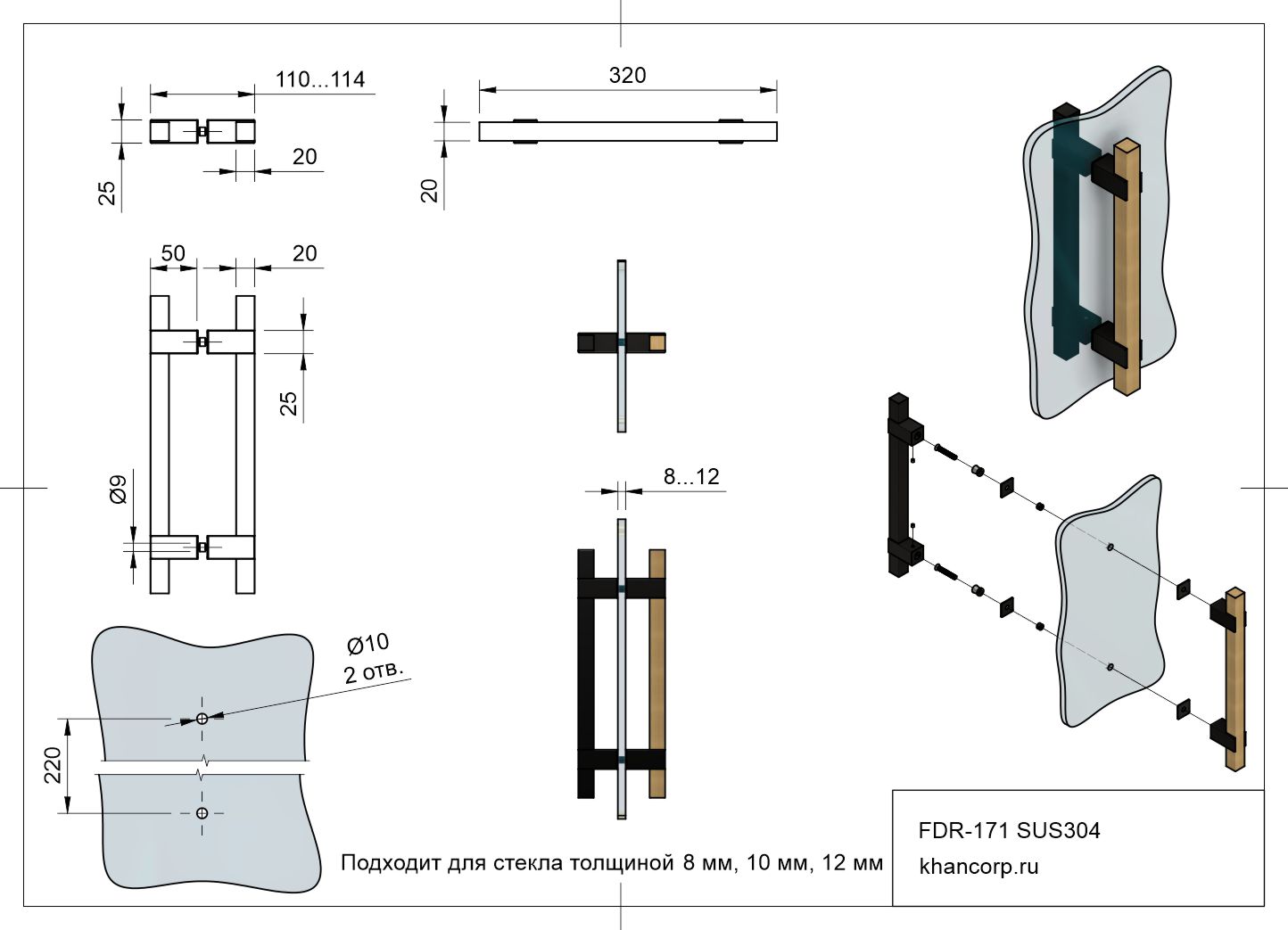 110...114

25

20

320

20

50

20

25

Ø9

8...12

Ø10
2 отв.

220

Подходит для стекла толщиной 8 мм, 10 мм, 12 мм

FDR-171 SUS304

khancorp.ru