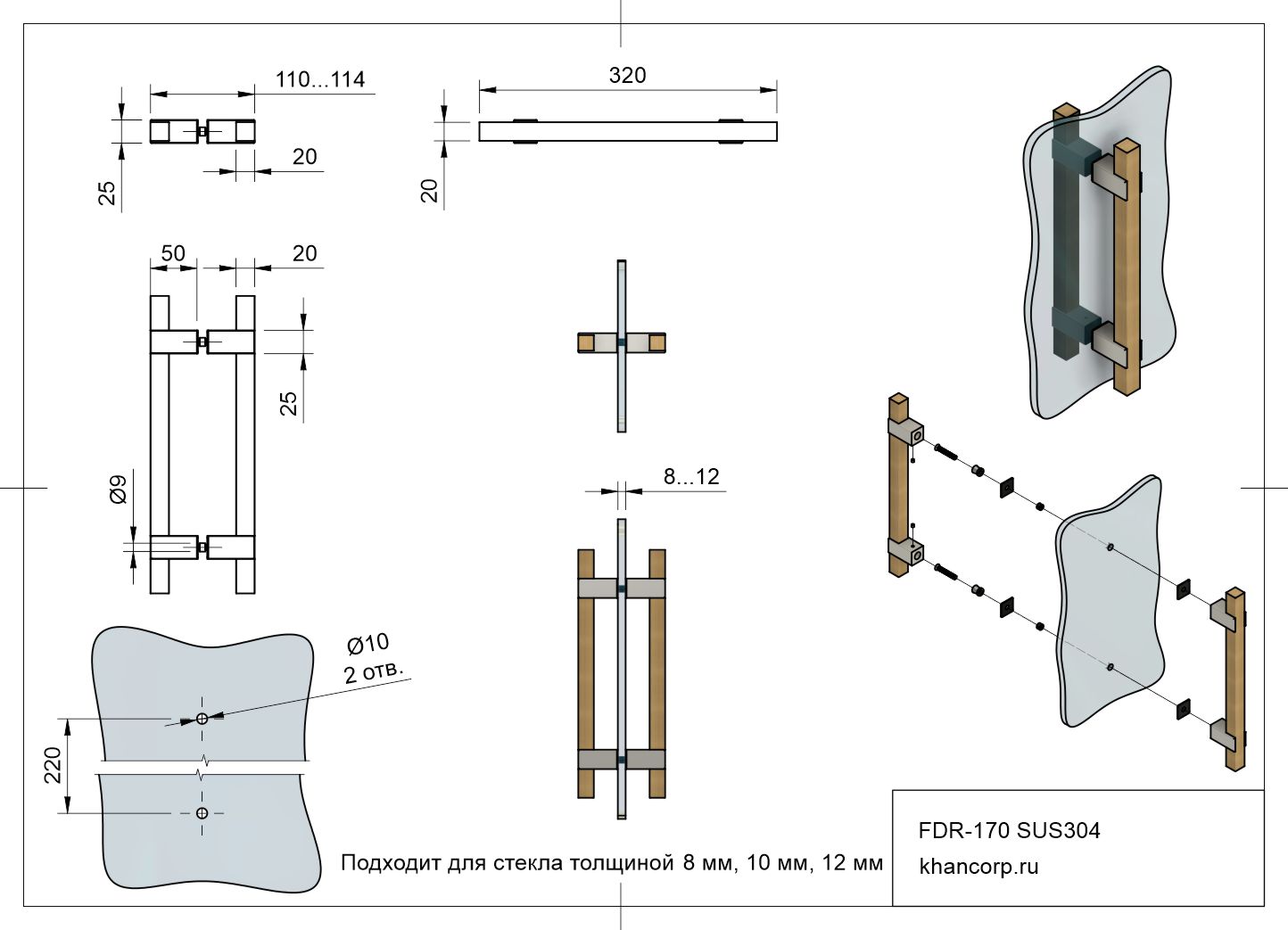 110...114

25

20

320

20

50

20

25

Ø9

8...12

Ø10
2 отв.

220

Подходит для стекла толщиной 8 мм, 10 мм, 12 мм

FDR-170 SUS304

khancorp.ru