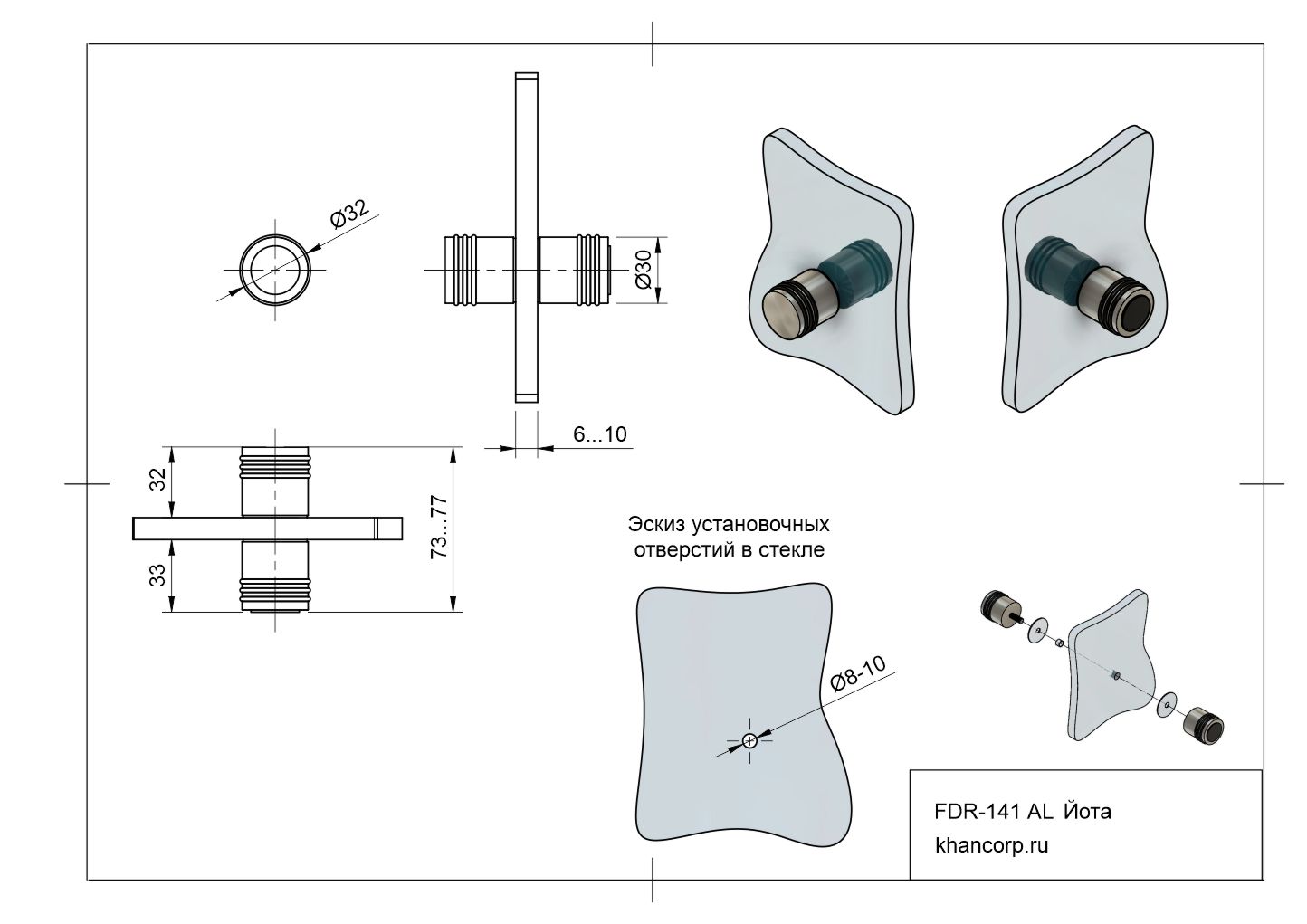 Ø32

Ø30

6...10

32

33

73...77

Эскиз установочных отверстий в стекле

Ø8-10

FDR-141 AL Йота

khancorp.ru