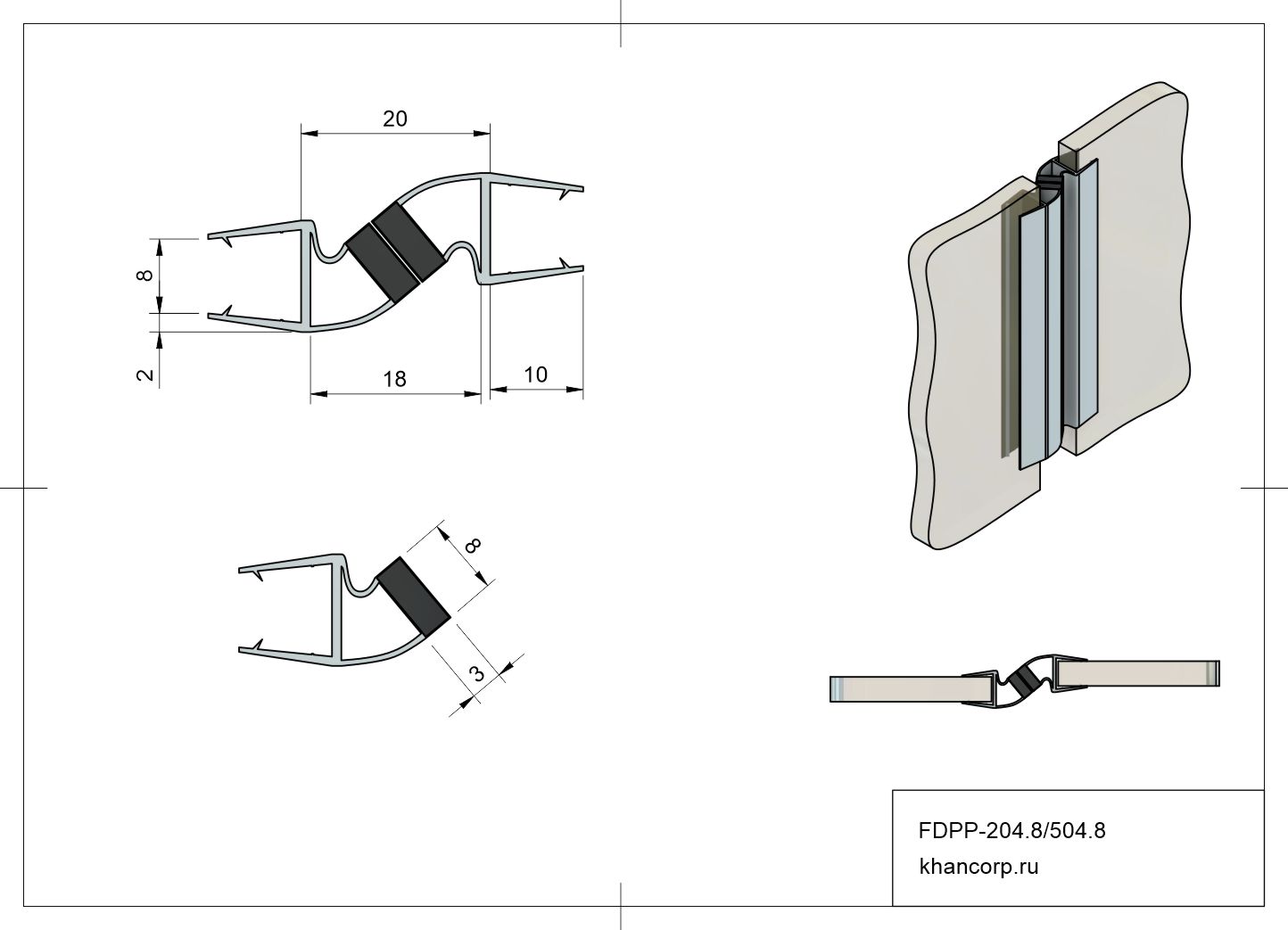 20

8

2

18

10

8

3

FDPP-204.8/504.8

khancorp.ru