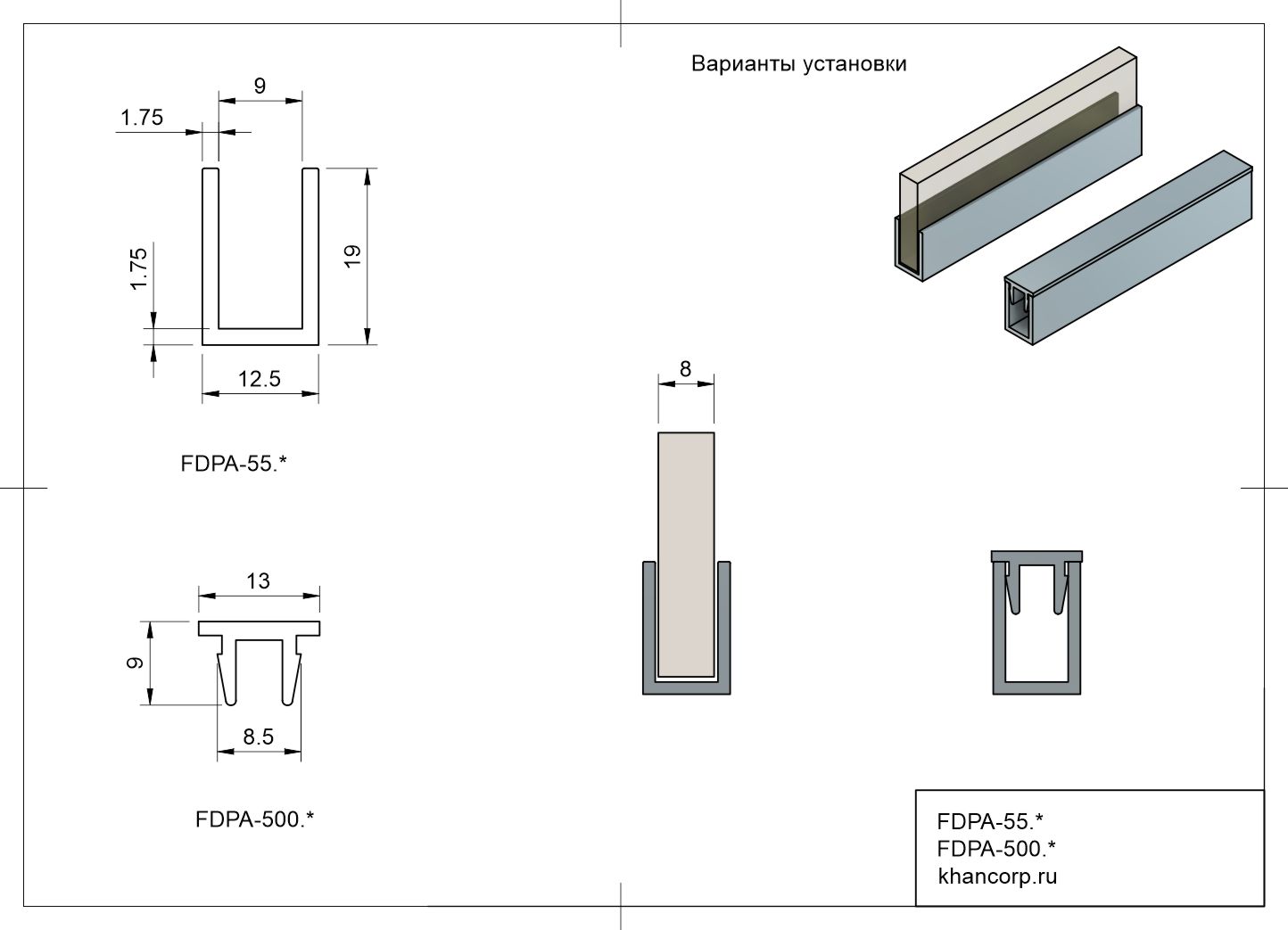 Варианты установки

9
1.75
1.75
19
12.5

FDPA-55.*

13
9
8.5

FDPA-500.*

8

FDPA-55.*
FDPA-500.*
khancorp.ru