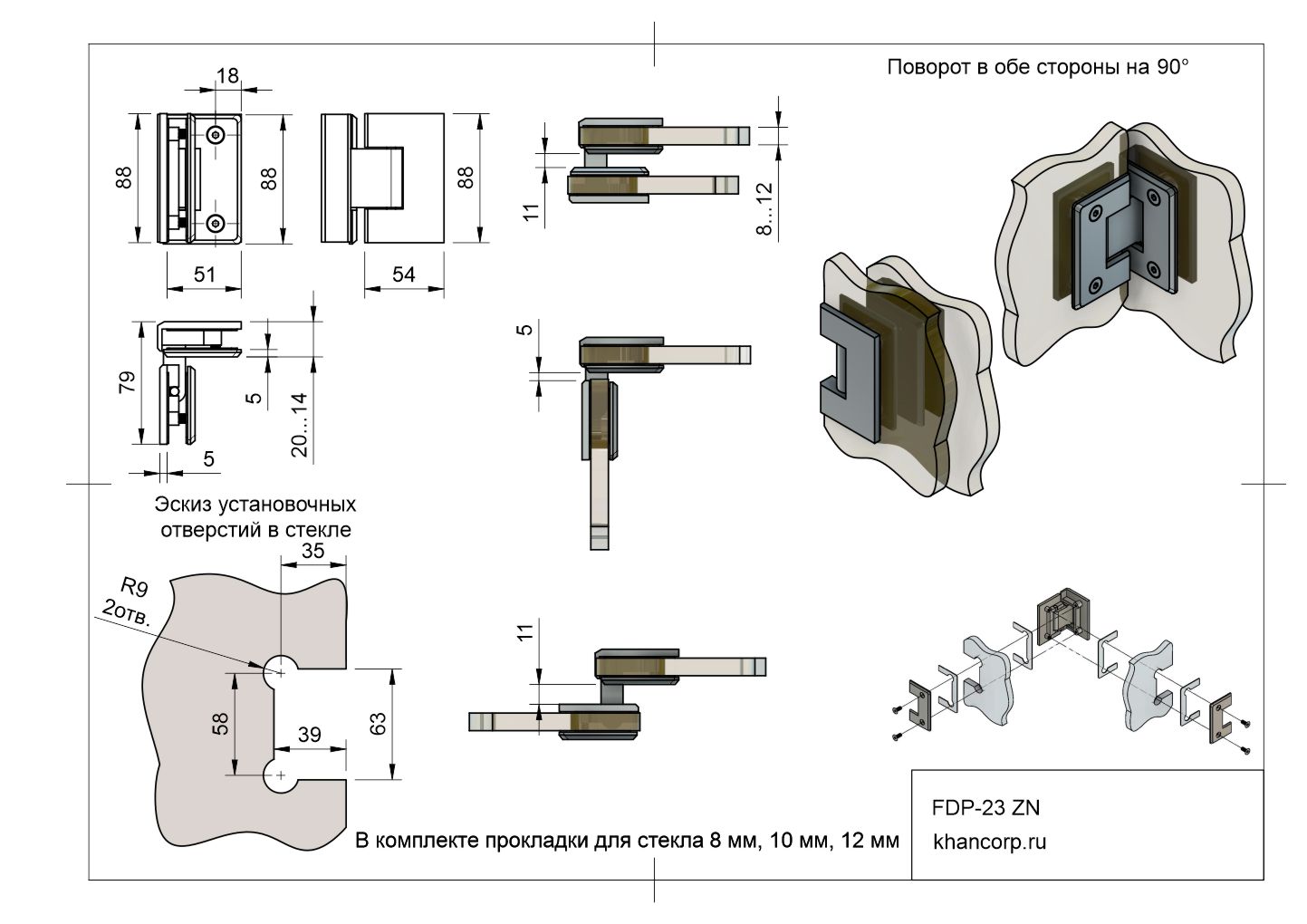 Поворот в обе стороны на 90°

18

88

88

88

51

54

11

8...12

79

5

20...14

5

5

Эскиз установочных отверстий в стекле

35

R9
2отв.

58

39

63

11

В комплекте прокладки для стекла 8 мм, 10 мм, 12 мм

FDP-23 ZN

khancorp.ru