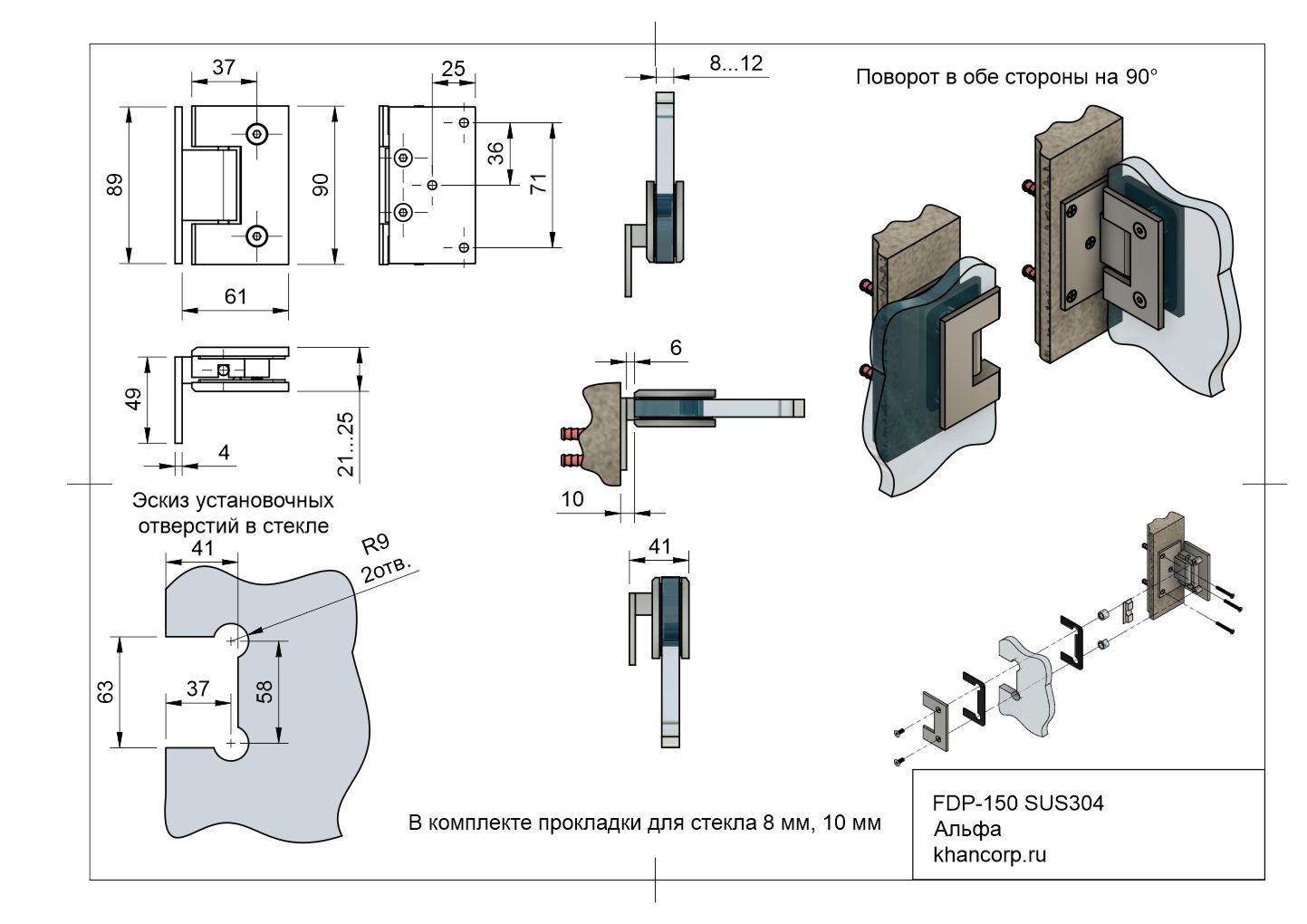 37

89

90

61

25

36

71

8...12

Поворот в обе стороны на 90°

49

4

21...25

6

10

Эскиз установочных отверстий в стекле

41

R9
2отв.

63

37

58

41

В комплекте прокладки для стекла 8 мм, 10 мм

FDP-150 SUS304
Альфа
khancorp.ru