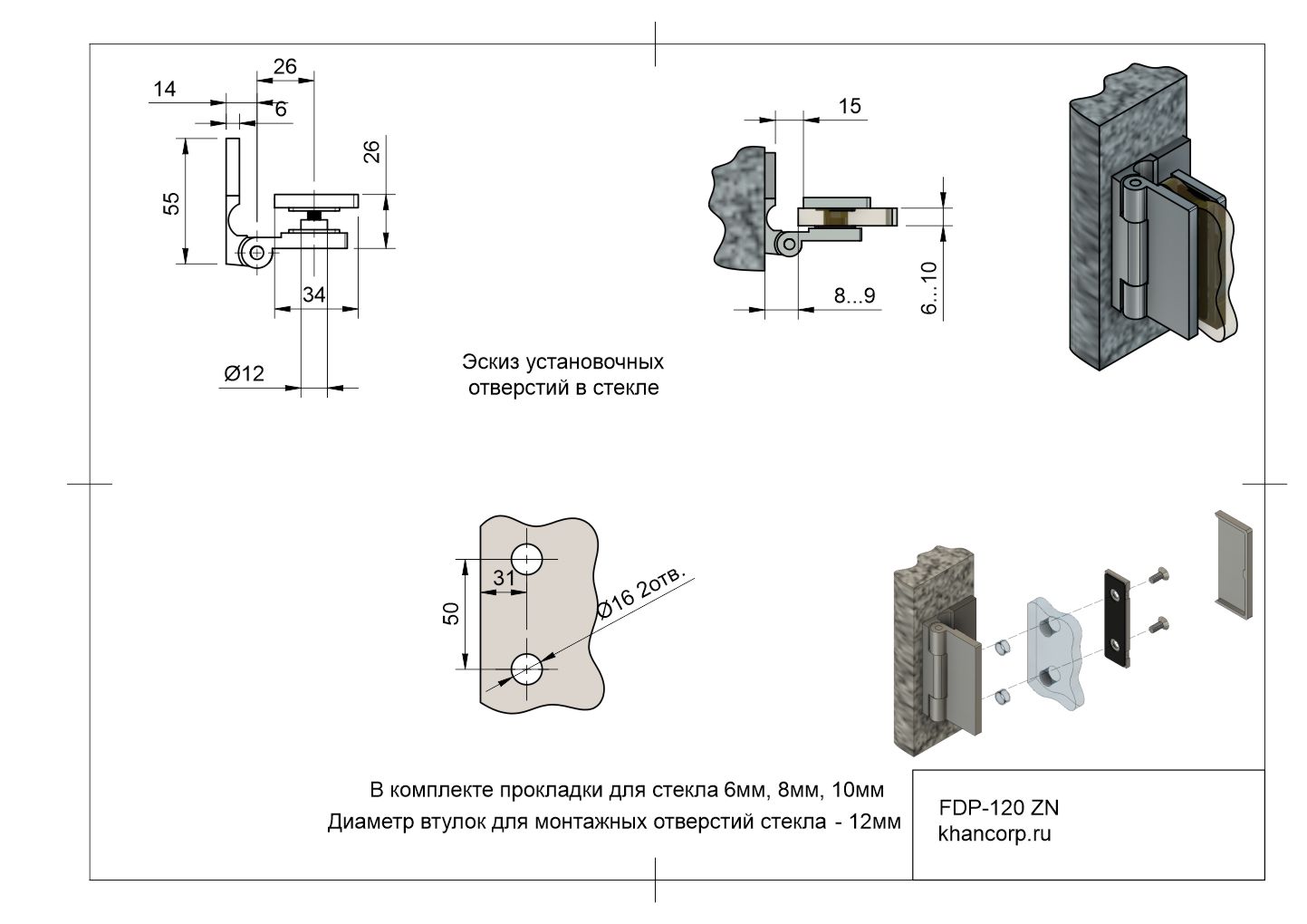 26
14
6
55
26
34
Ø12
15
8...9
6...10
Эскиз установочных отверстий в стекле
31
50
Ø16 2отв.
В комплекте прокладки для стекла 6мм, 8мм, 10мм
Диаметр втулок для монтажных отверстий стекла - 12мм
FDP-120 ZN
khancorp.ru