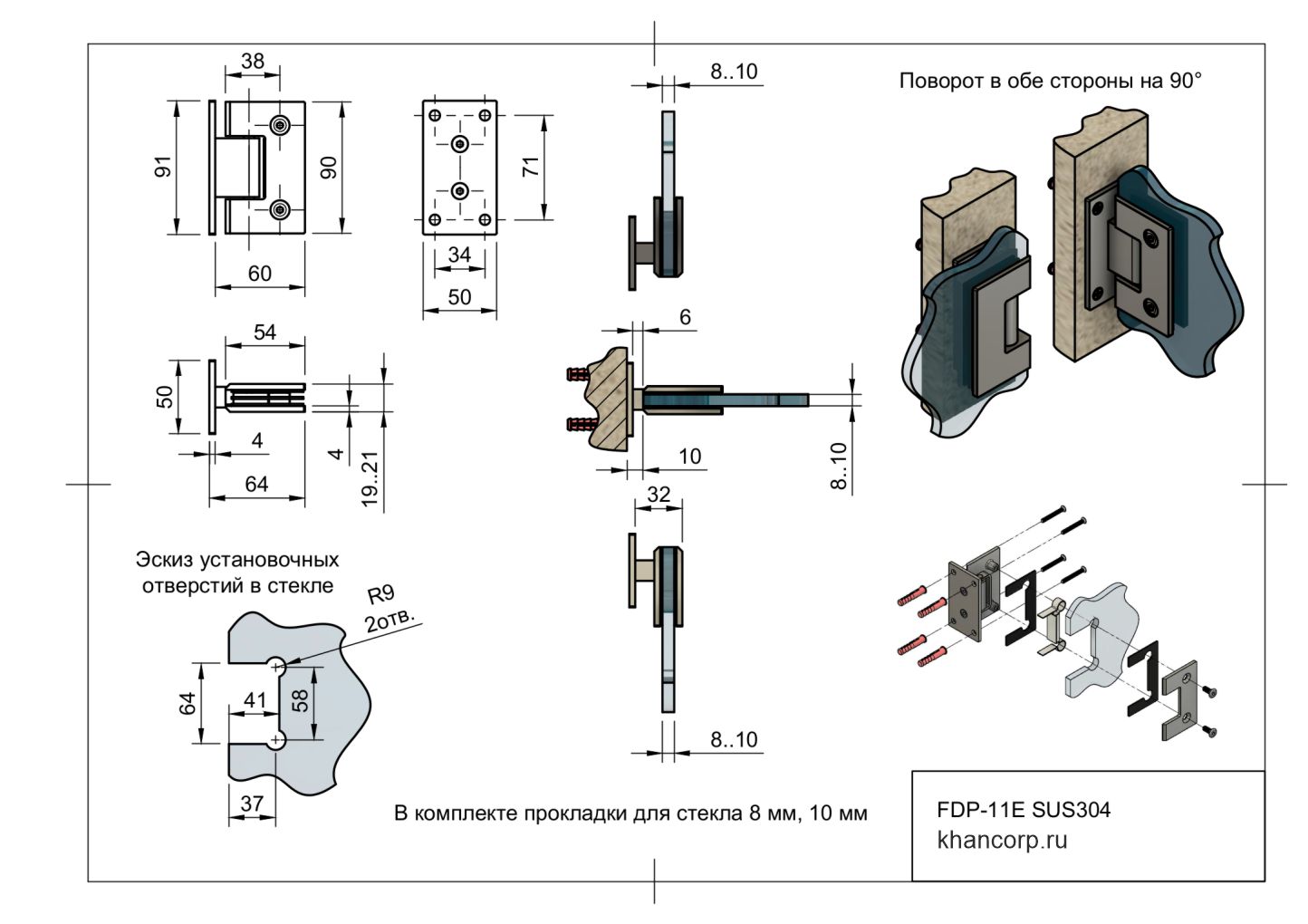 38
91
90
60
71
34
50
8..10
Поворот в обе стороны на 90°
54
50
4
4
19..21
64
6
10
8..10
32
Эскиз установочных отверстий в стекле
R9
2отв.
64
41
58
37
8..10
В комплекте прокладки для стекла 8 мм, 10 мм
FDP-11E SUS304
khancorp.ru