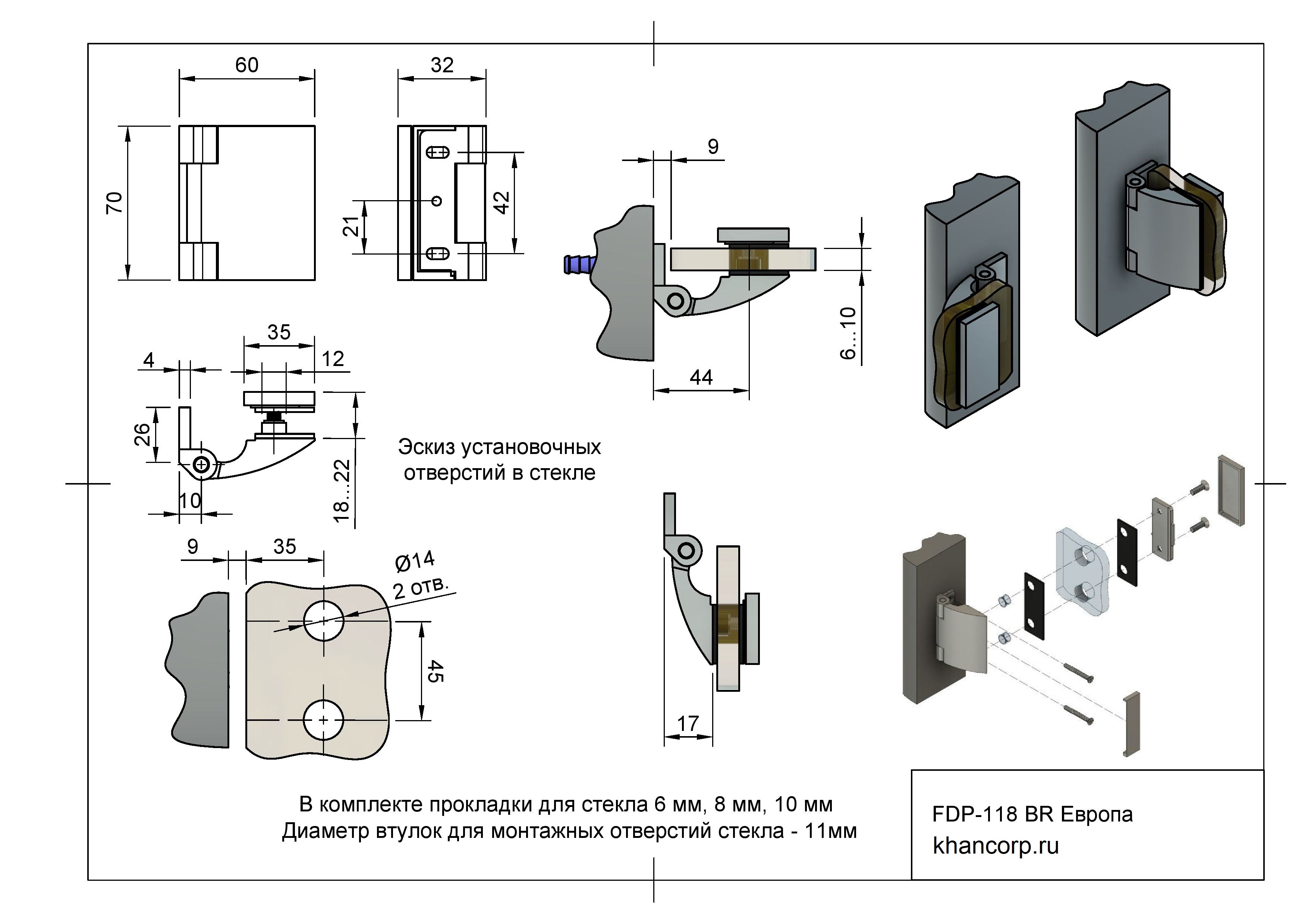 60

32

70

21

42

9

6...10

44

35

4

12

26

10

18...22

Эскиз установочных отверстий в стекле

9

35

Ø14
2 отв.

45

17

В комплекте прокладки для стекла 6 мм, 8 мм, 10 мм
Диаметр втулок для монтажных отверстий стекла - 11мм

FDP-118 BR Европа
khancorp.ru