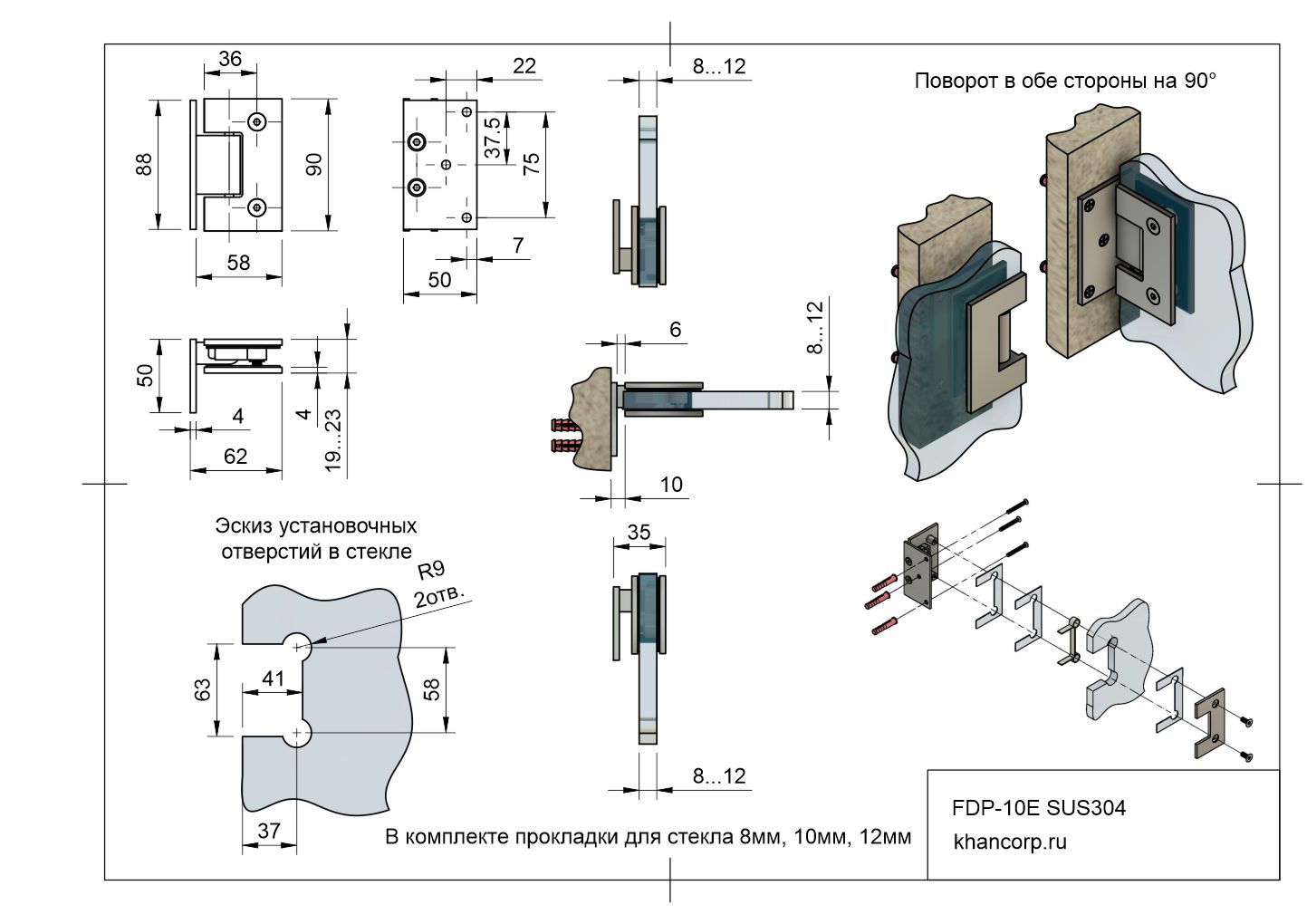 36
88
90
58
22
37.5
75
7
50
8...12
Поворот в обе стороны на 90°
50
4
4
19...23
62
6
8...12
10
Эскиз установочных отверстий в стекле
R9
2отв.
63
41
58
37
35
8...12
В комплекте прокладки для стекла 8мм, 10мм, 12мм
FDP-10E SUS304
khancorp.ru