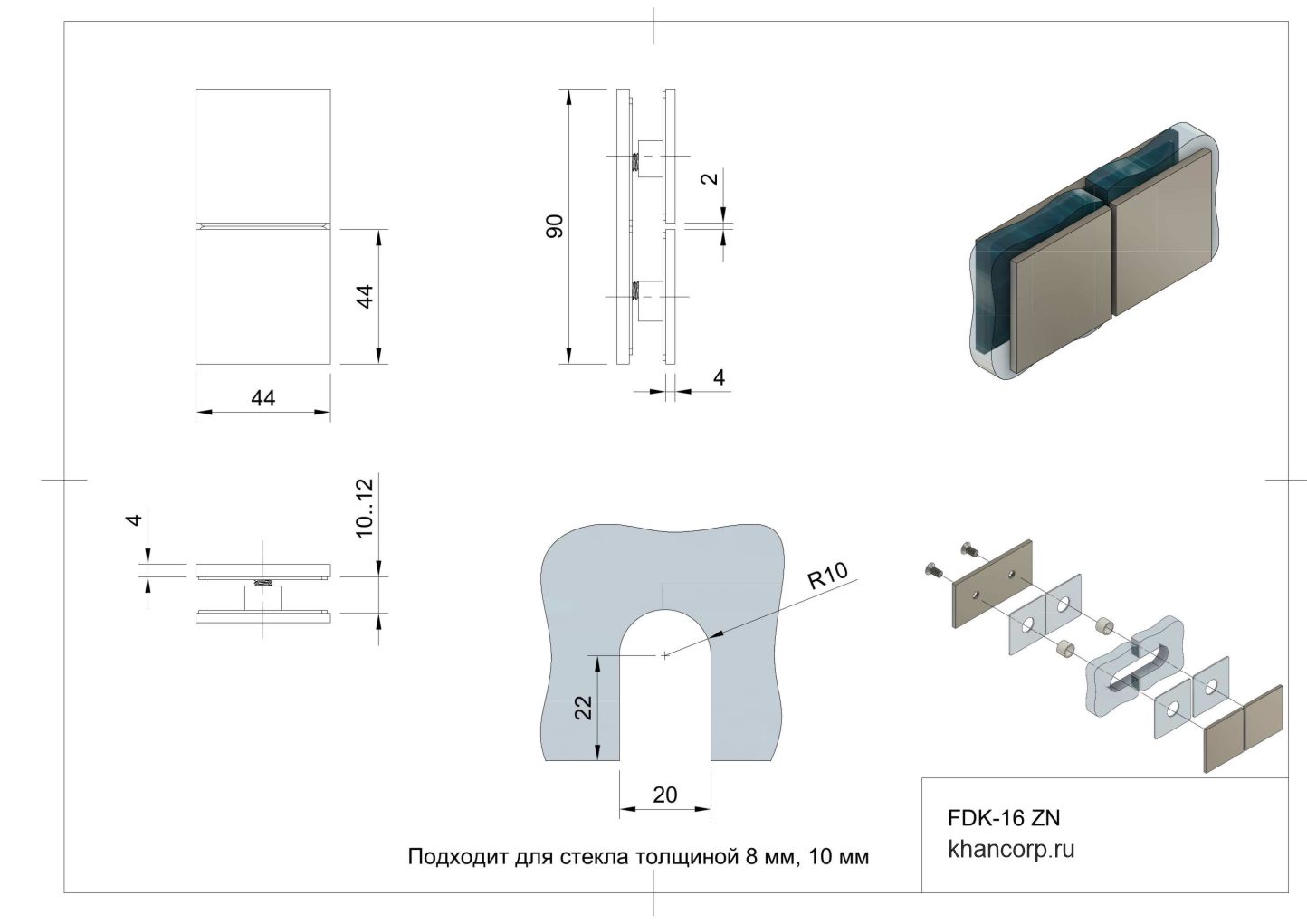 44

44

90

2

4

4

10..12

R10

22

20

Подходит для стекла толщиной 8 мм, 10 мм

FDK-16 ZN
khancorp.ru