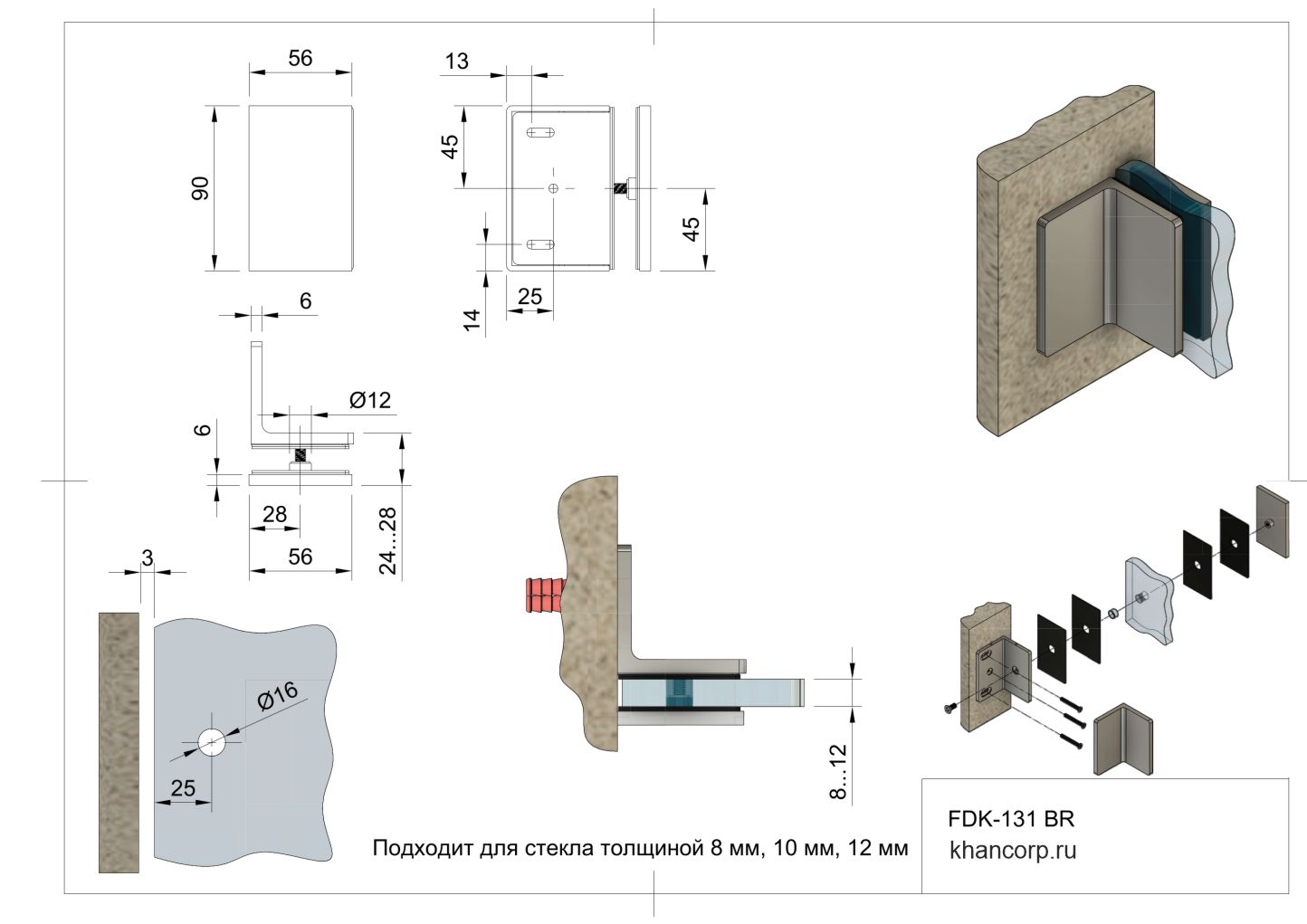 56

90

13

45

45

14

25

6

Ø12

6

28

56

24...28

3

Ø16

25

8...12

Подходит для стекла толщиной 8 мм, 10 мм, 12 мм

FDK-131 BR
khancorp.ru