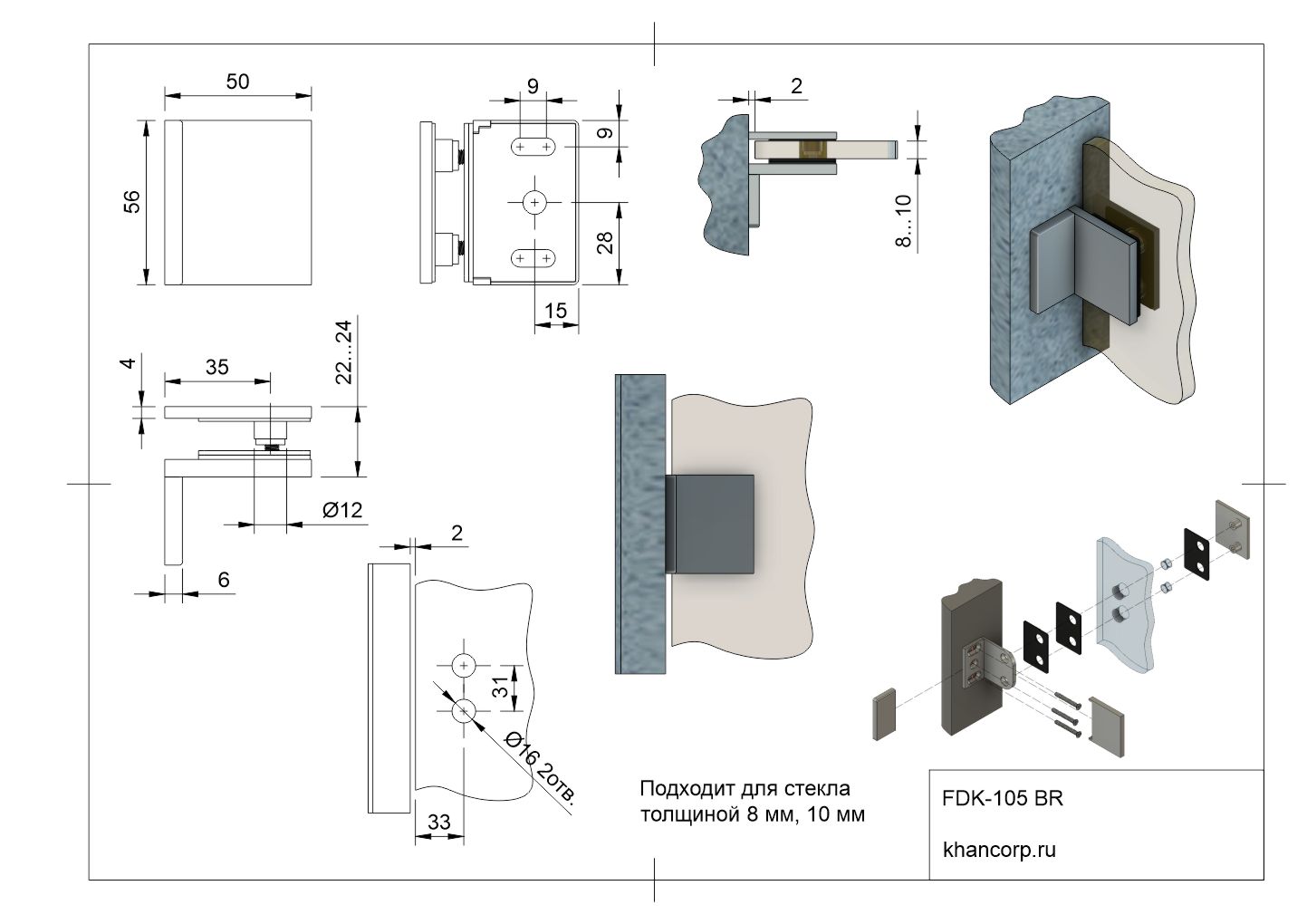 50

56

9

9

28

15

2

8...10

4

35

22...24

Ø12

6

2

31

Ø16 2отв.

33

Подходит для стекла толщиной 8 мм, 10 мм

FDK-105 BR

khancorp.ru