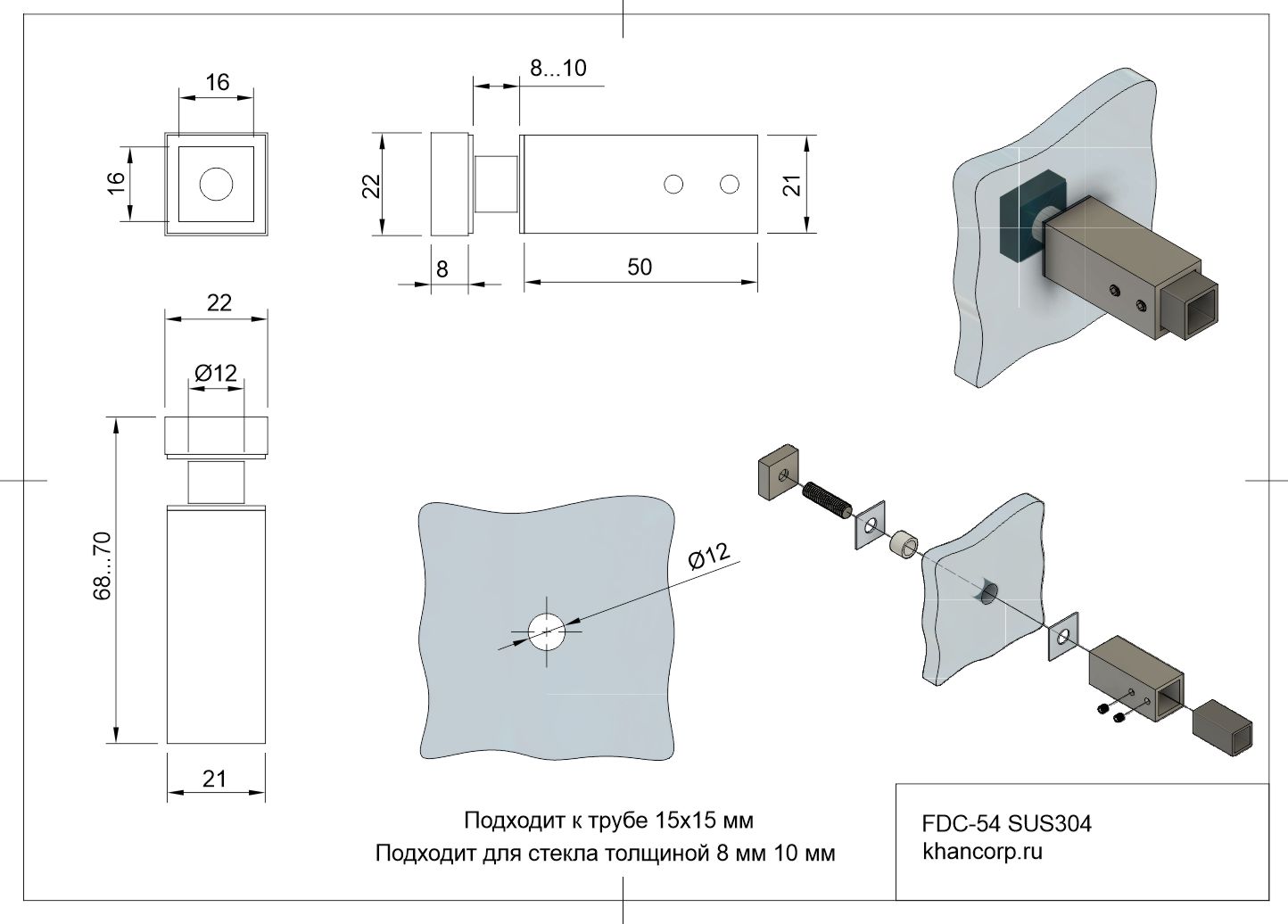 16

16

8...10

22

21

8

50

22

Ø12

68...70

21

Ø12

Подходит к трубе 15х15 мм
Подходит для стекла толщиной 8 мм 10 мм

FDC-54 SUS304
khancorp.ru