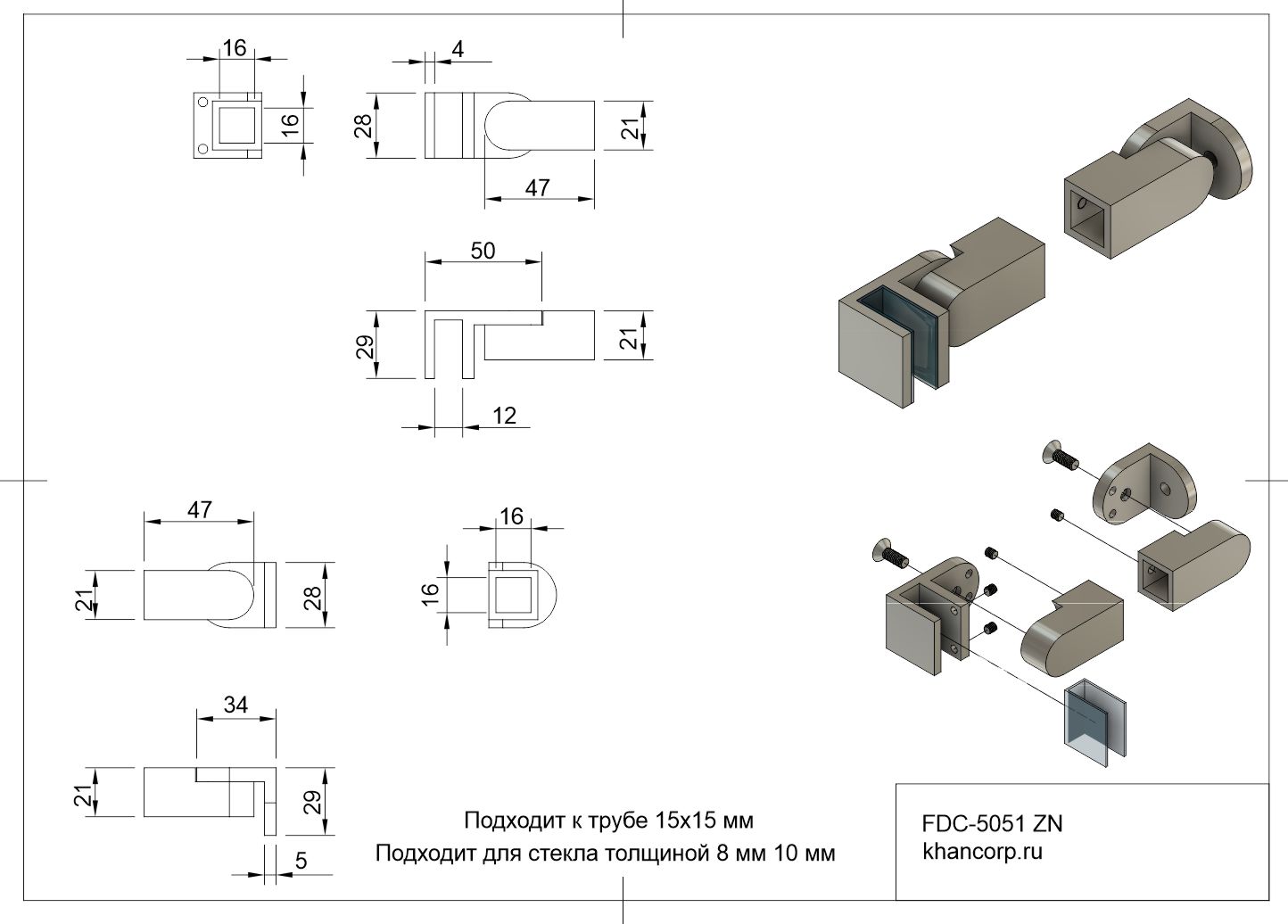 16
16
4
28
21
47
50
29
21
12
47
21
28
16
16
34
21
29
5

Подходит к трубе 15х15 мм
Подходит для стекла толщиной 8 мм 10 мм

FDC-5051 ZN
khancorp.ru