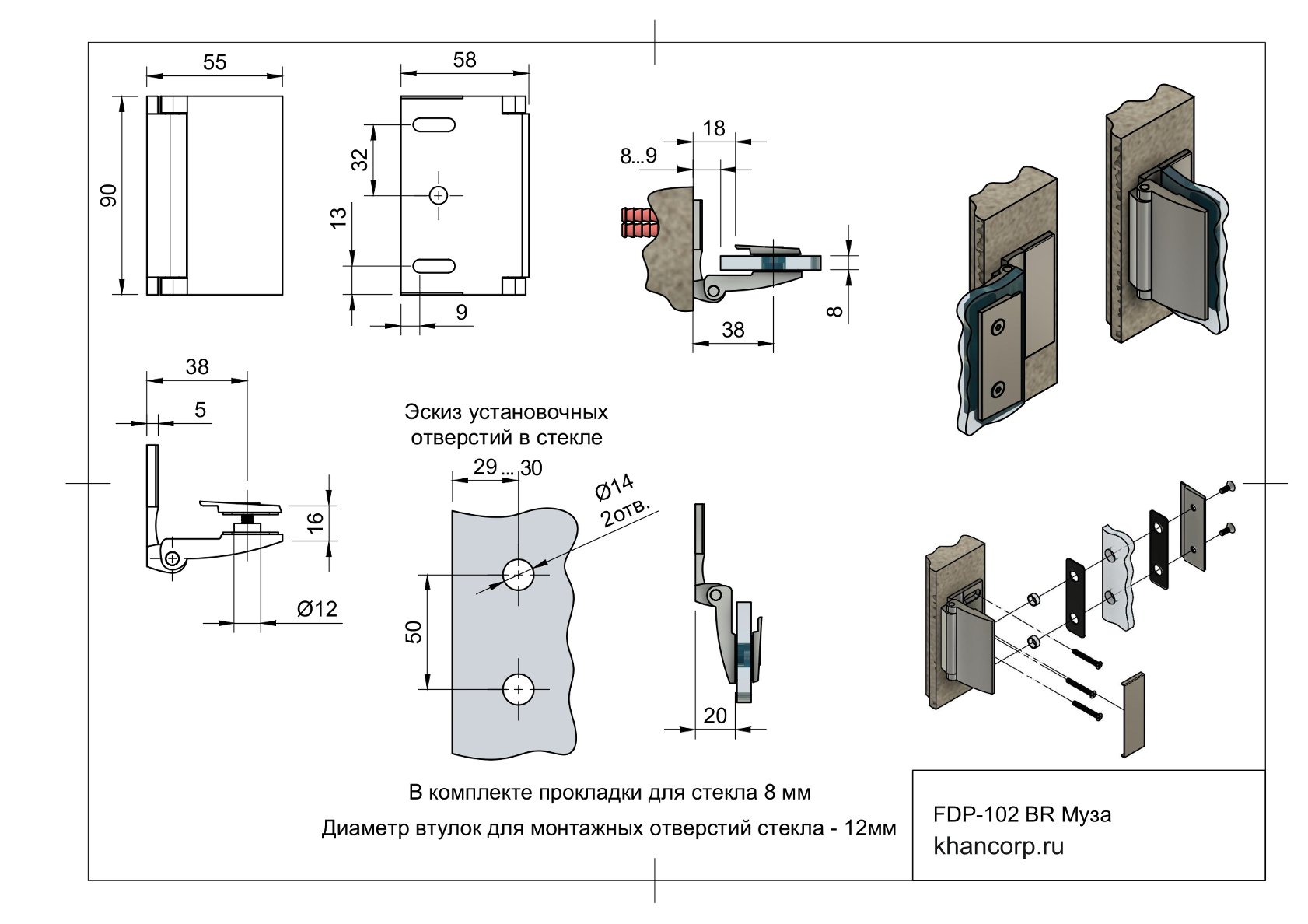 55
90
58
32
13
9
18
8...9
8
38
38
5
16
Ø12
Эскиз установочных отверстий в стекле
29...30
Ø14
2отв.
50
20
В комплекте прокладки для стекла 8 мм
Диаметр втулок для монтажных отверстий стекла - 12мм
FDP-102 BR Муза
khancorp.ru